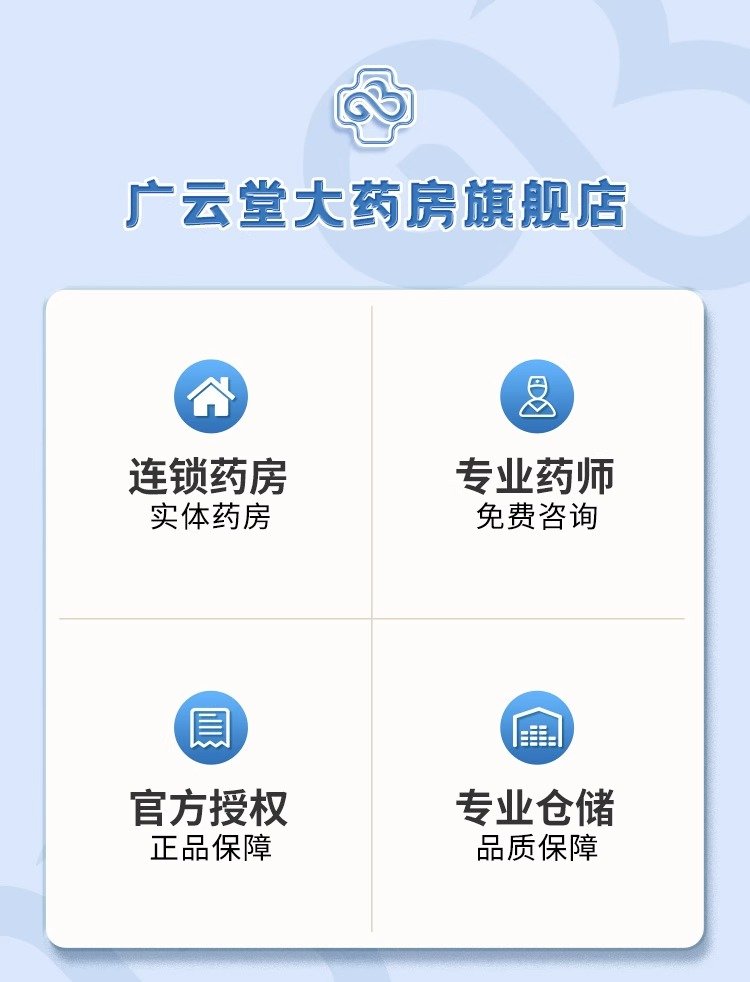 广云堂大药房旗舰店

连锁药房
实体药房

专业药师
免费咨询

官方授权
正品保障

专业仓储
品质保障