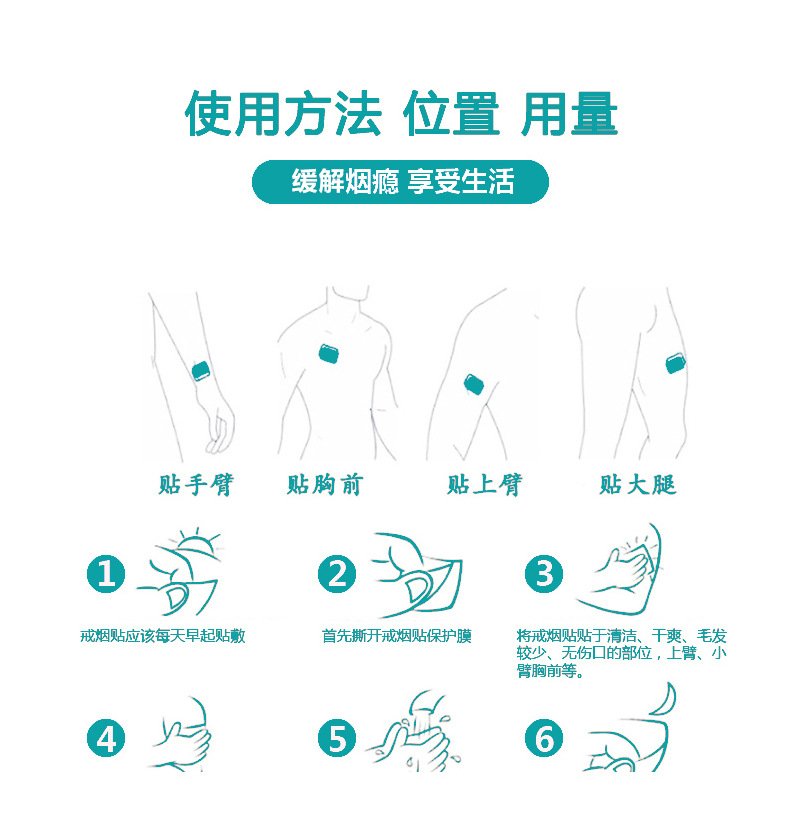 使用方法 位置 用量

缓解烟瘾 享受生活

贴手臂

贴胸前

贴上臂

贴大腿

1
戒烟贴应该每天早起贴敷

2
首先撕开戒烟贴保护膜

3
将戒烟贴贴于清洁、干爽、毛发较少、无伤口的部位，上臂、小臂胸前等。

4

5

6