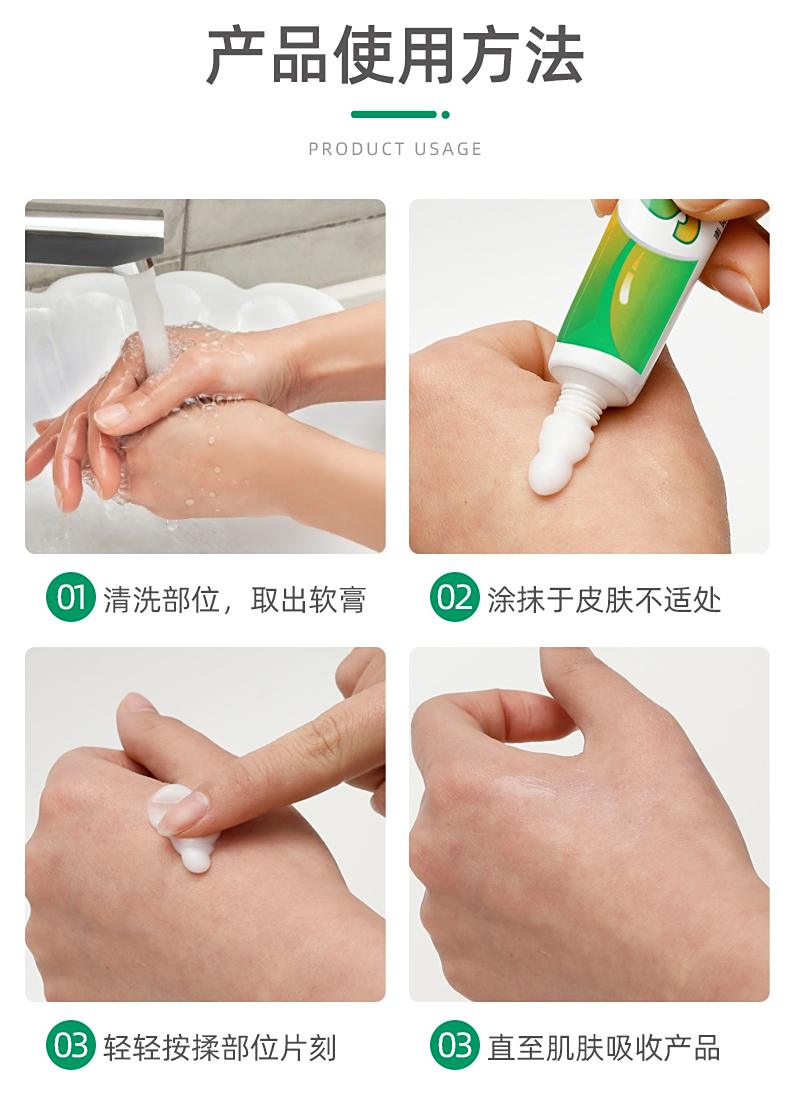 产品使用方法

PRODUCT USAGE

01 清洗部位，取出软膏

02 涂抹于皮肤不适处

03 轻轻按揉部位片刻

03 直至肌肤吸收产品