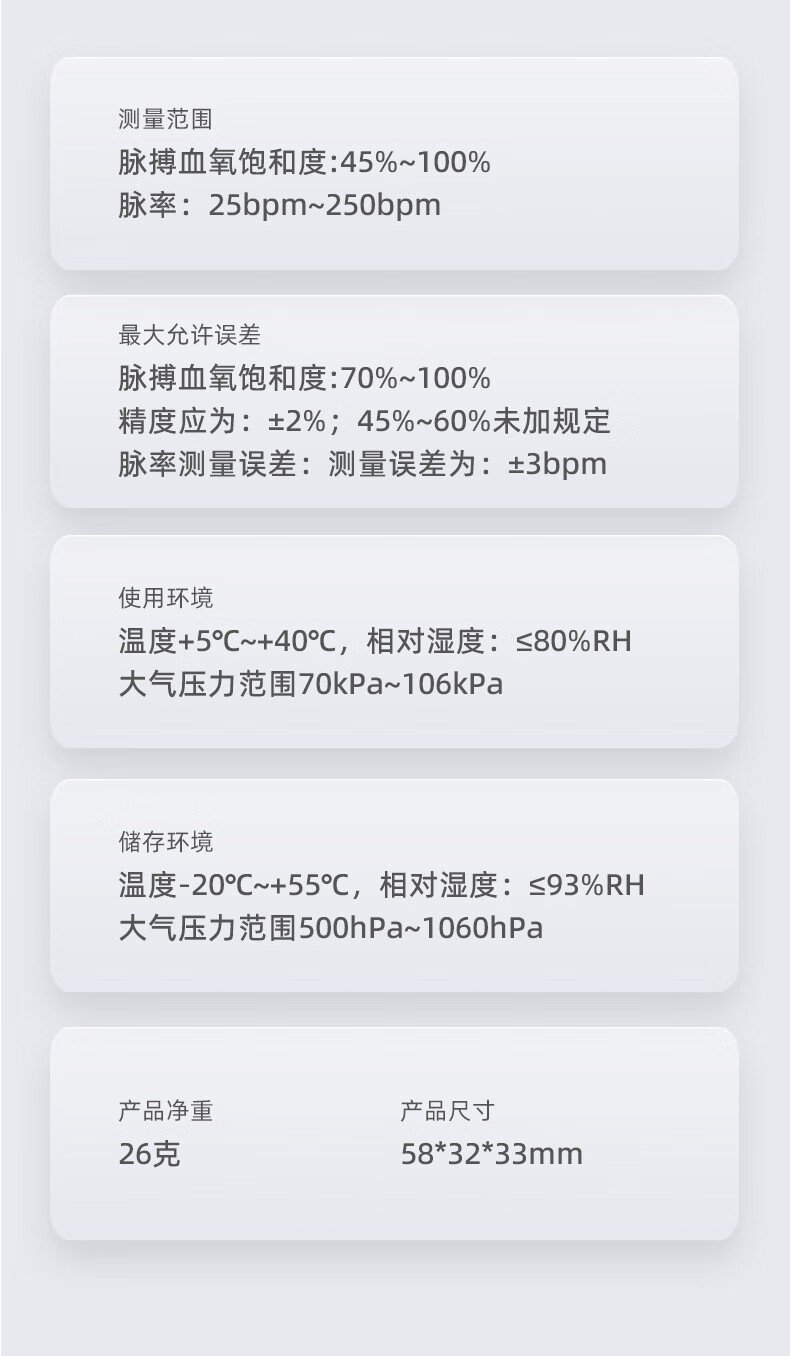 测量范围
脉搏血氧饱和度:45%~100%
脉率：25bpm~250bpm

最大允许误差
脉搏血氧饱和度:70%~100%
精度应为：±2%；45%~60%未加规定
脉率测量误差：测量误差为：±3bpm

使用环境
温度+5℃~+40℃，相对湿度：≤80%RH
大气压力范围70kPa~106kPa

储存环境
温度-20℃~+55℃，相对湿度：≤93%RH
大气压力范围500hPa~1060hPa

产品净重
26克

产品尺寸
58*32*33mm