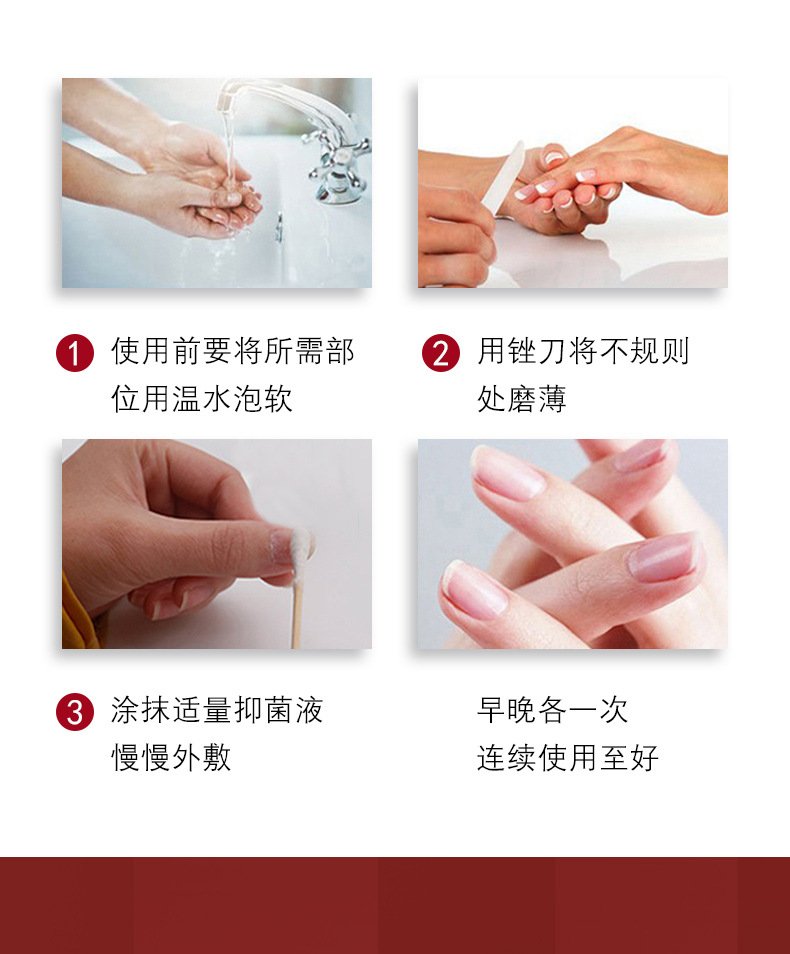 1 使用前要将所需部位用温水泡软

2 用锉刀将不规则处磨薄

3 涂抹适量抑菌液慢慢外敷

早晚各一次
连续使用至好