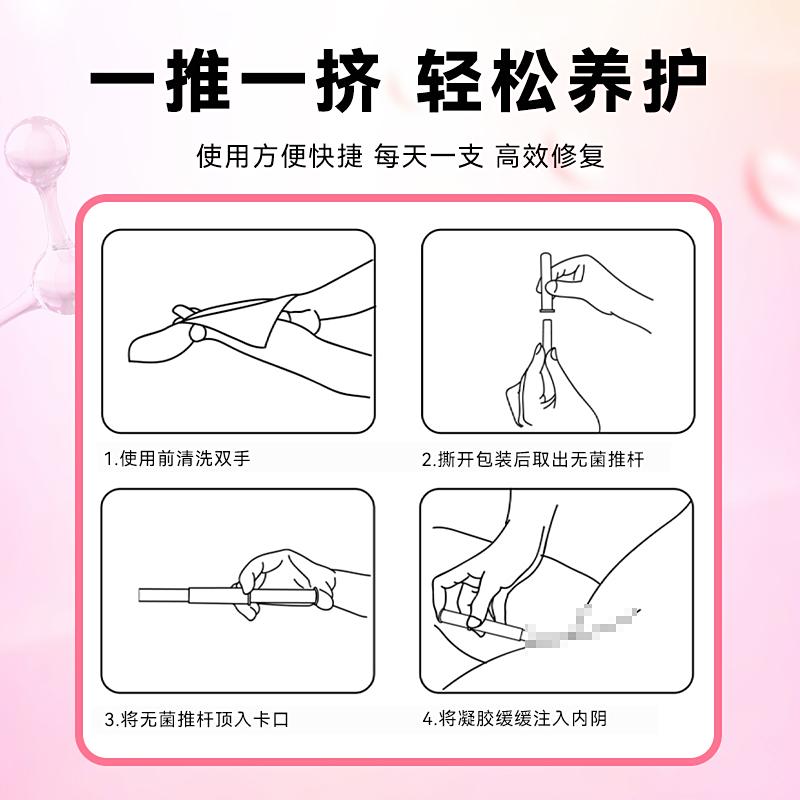 一推一挤 轻松养护

使用方便快捷 每天一支 高效修复

1.使用前清洗双手

2.撕开包装后取出无菌推杆

3.将无菌推杆顶入卡口

4.将凝胶缓缓注入内阴