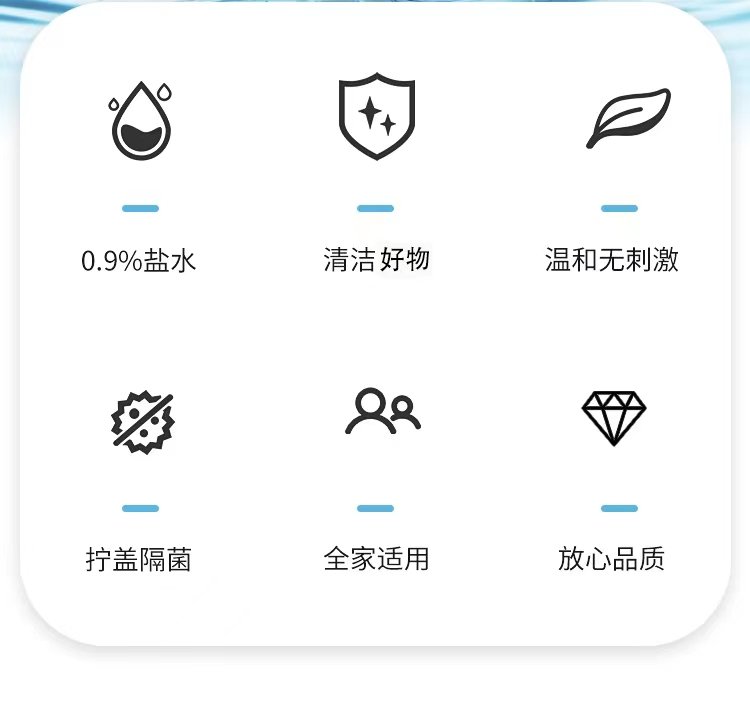 0.9%盐水

清洁好物

温和无刺激

拧盖隔菌

全家适用

放心品质