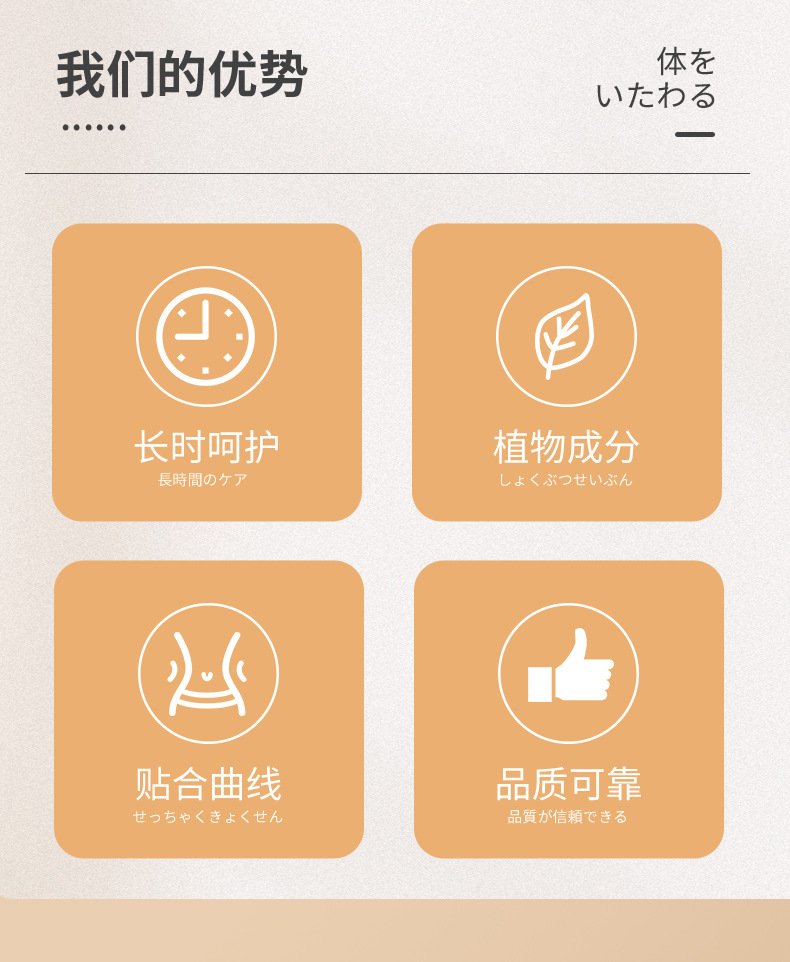 我们的优势

体を
いたわる

长时呵护
長時間のケア

植物成分
しょくぶつせいぶん

贴合曲线
せっちゃくきょくせん

品质可靠
品質が信頼できる