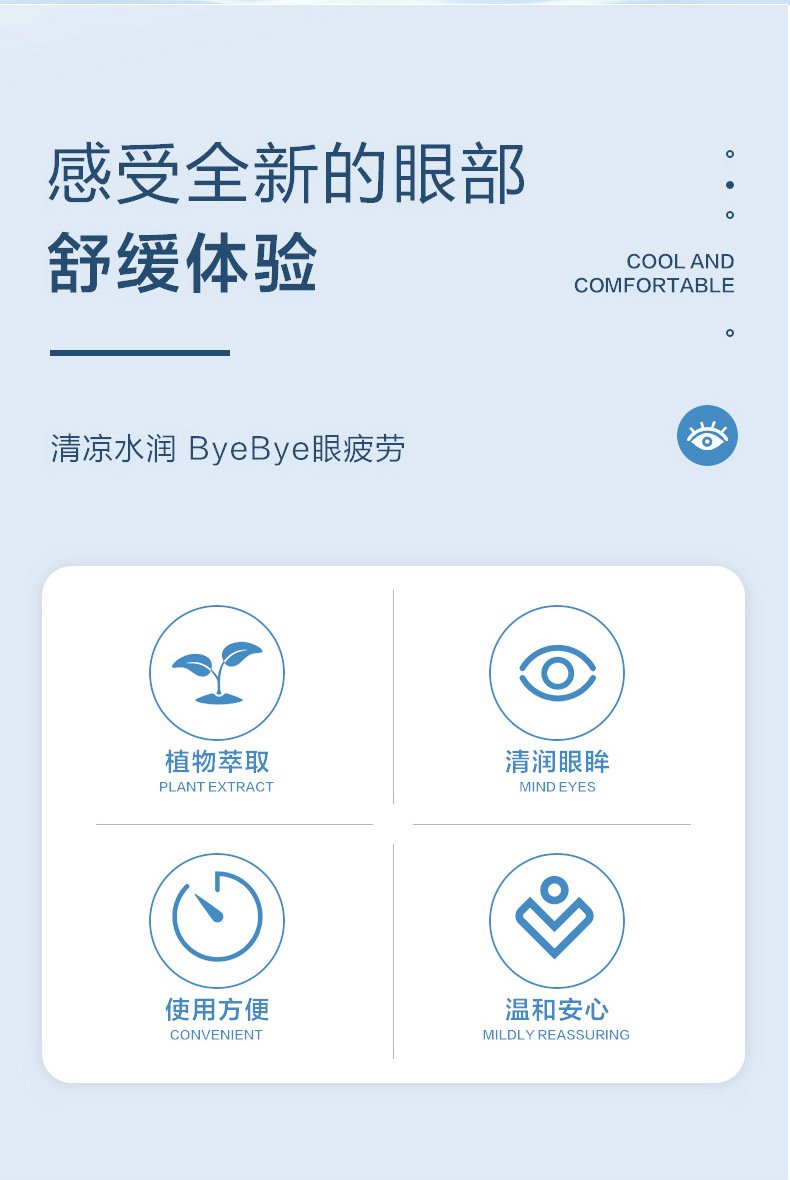 感受全新的眼部
舒缓体验

COOL AND
COMFORTABLE

清凉水润 ByeBye眼疲劳

植物萃取
PLANT EXTRACT

清润眼眸
MIND EYES

使用方便
CONVENIENT

温和安心
MILDLY REASSURING