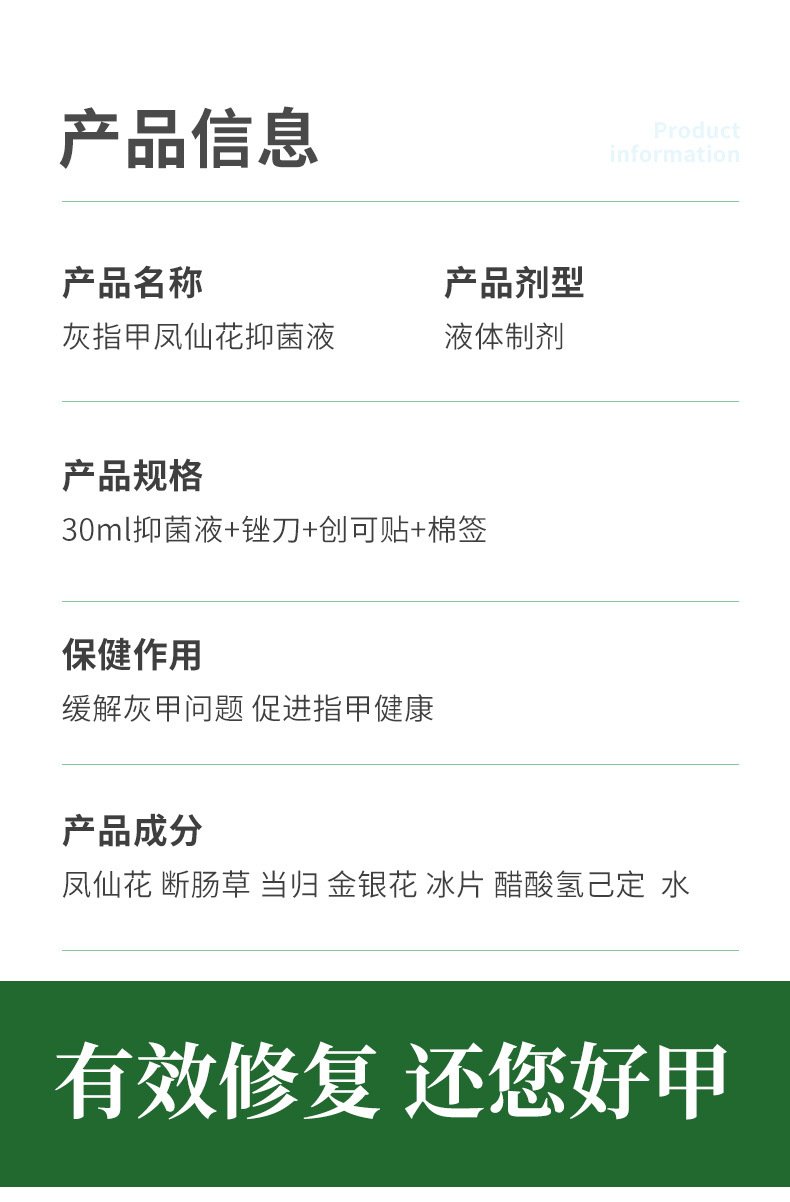 产品信息

Product
information

产品名称
灰指甲凤仙花抑菌液

产品剂型
液体制剂

产品规格
30ml抑菌液+锉刀+创可贴+棉签

保健作用
缓解灰甲问题 促进指甲健康

产品成分
凤仙花 断肠草 当归 金银花 冰片 醋酸氢己定 水

有效修复 还您好甲