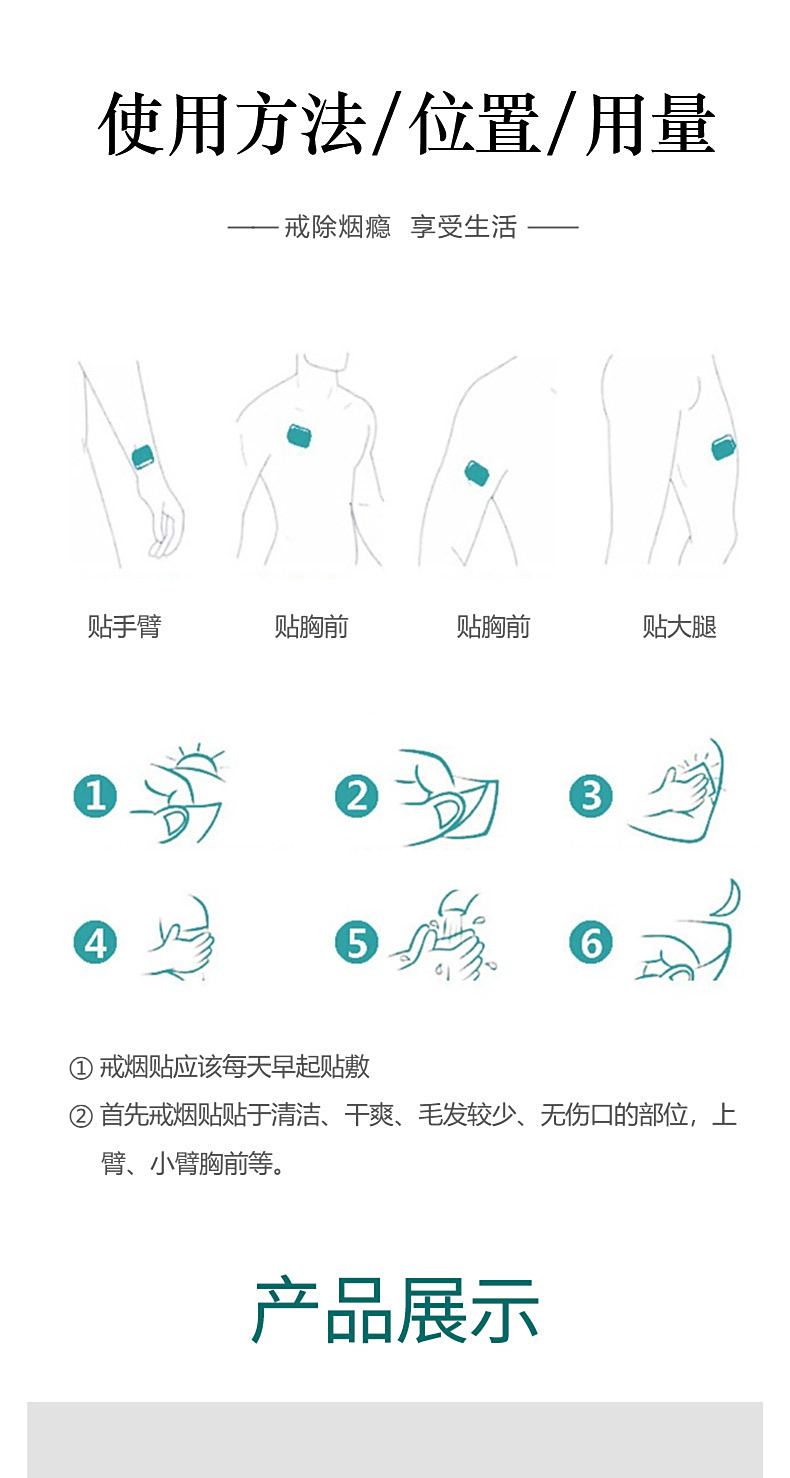 使用方法/位置/用量

—— 戒除烟瘾 享受生活 ——

贴手臂

贴胸前

贴胸前

贴大腿

1

2

3

4

5

6

① 戒烟贴应该每天早起贴敷

② 首先戒烟贴贴于清洁、干爽、毛发较少、无伤口的部位，上臂、小臂胸前等。

产品展示