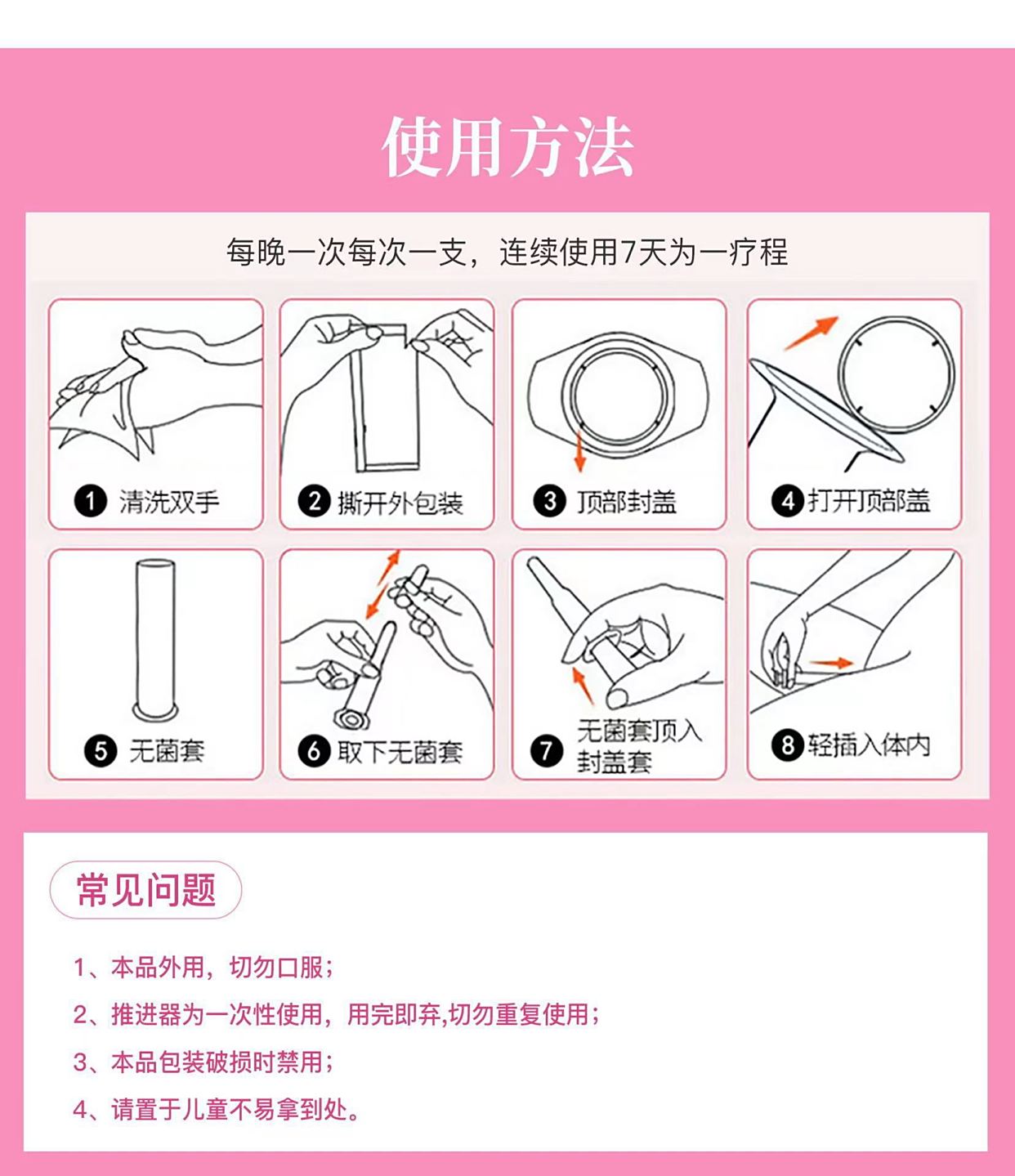 使用方法

每晚一次每次一支，连续使用7天为一疗程

1 清洗双手

2 撕开外包装

3 顶部封盖

4 打开顶部盖

5 无菌套

6 取下无菌套

7 无菌套顶入封盖套

8 轻插入体内

常见问题

1、本品外用，切勿口服；

2、推进器为一次性使用，用完即弃,切勿重复使用；

3、本品包装破损时禁用；

4、请置于儿童不易拿到处。