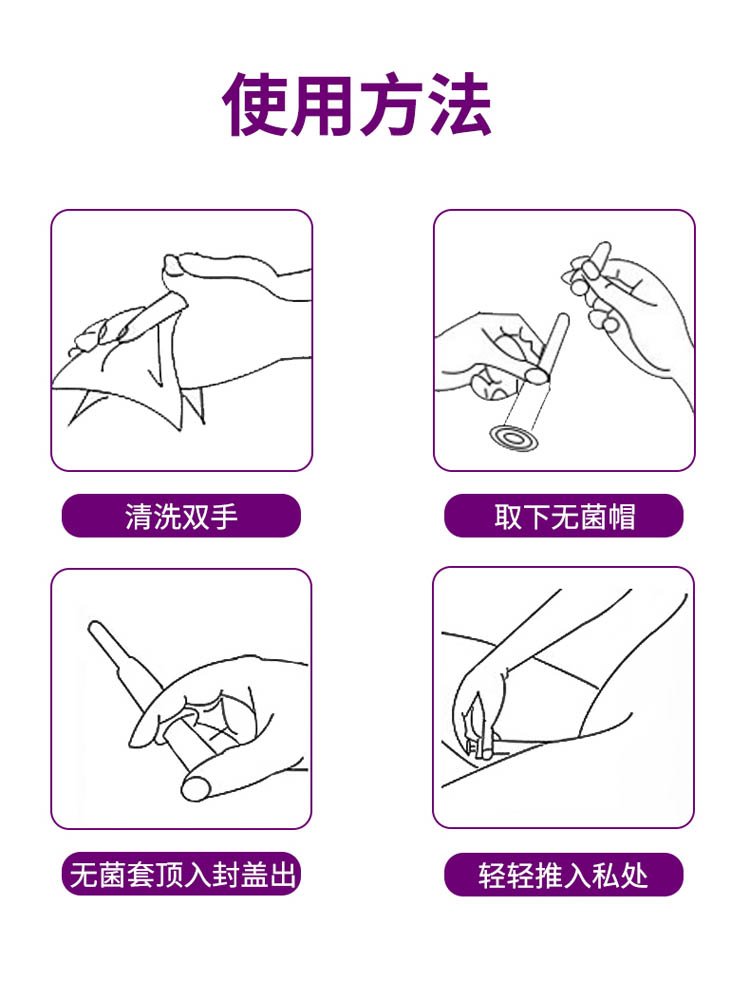 使用方法

清洗双手

取下无菌帽

无菌套顶入封盖出

轻轻推入私处