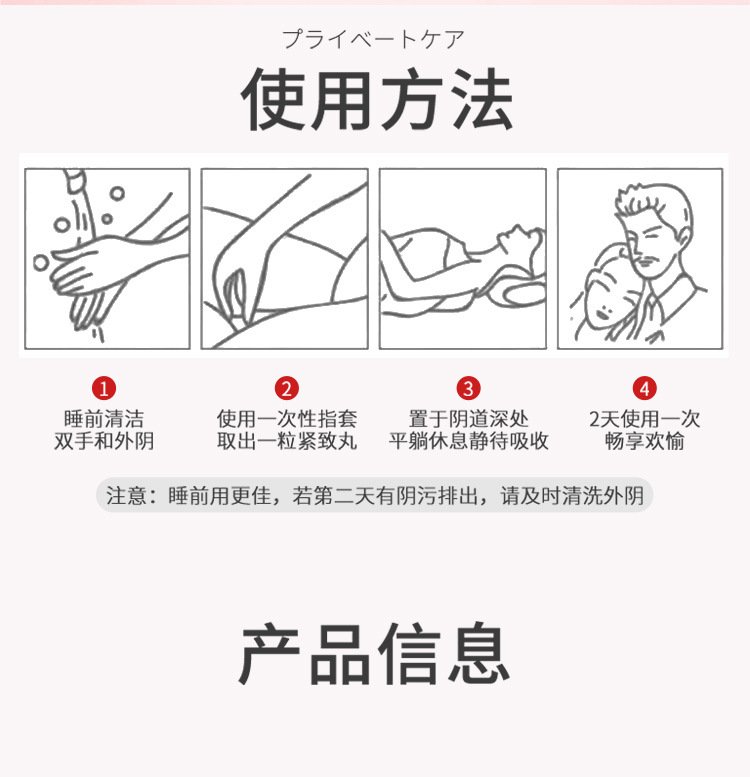 プライベートケア

使用方法

1
睡前清洁
双手和外阴

2
使用一次性指套
取出一粒紧致丸

3
置于阴道深处
平躺休息静待吸收

4
2天使用一次
畅享欢愉

注意：睡前用更佳，若第二天有阴污排出，请及时清洗外阴

产品信息