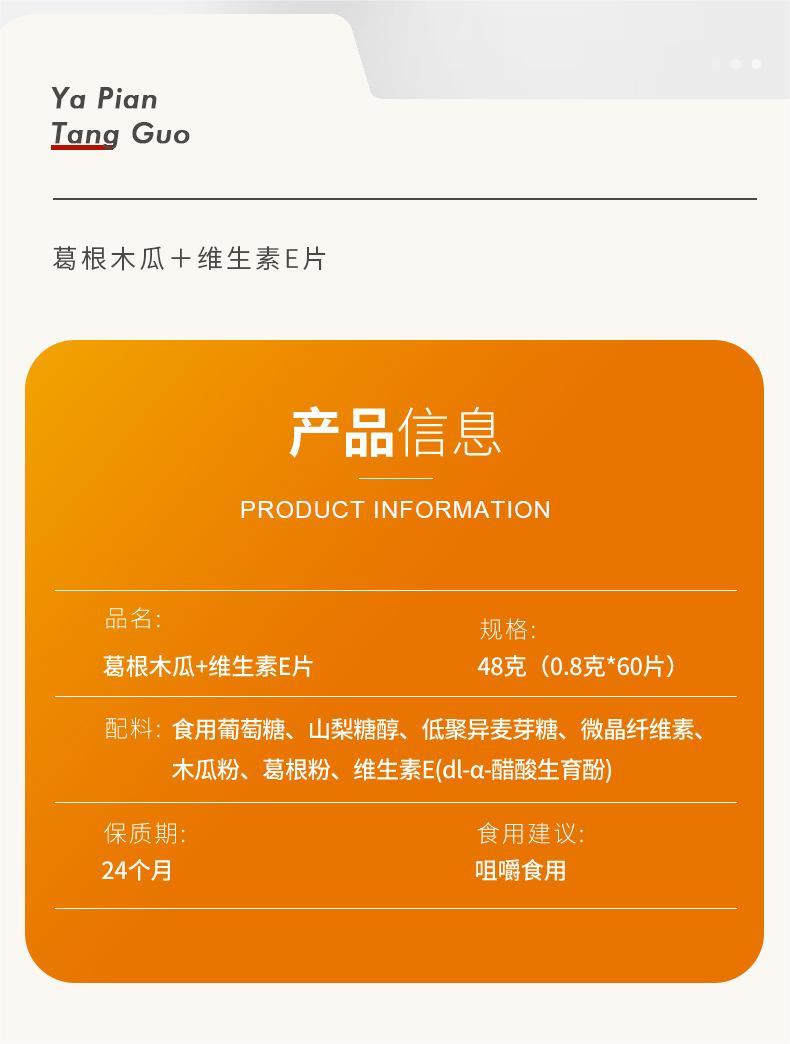 Ya Pian
Tang Guo

葛根木瓜＋维生素E片

产品信息

PRODUCT INFORMATION

品名:
葛根木瓜+维生素E片

规格:
48克（0.8克*60片）

配料: 食用葡萄糖、山梨糖醇、低聚异麦芽糖、微晶纤维素、木瓜粉、葛根粉、维生素E(dl-α-醋酸生育酚)

保质期:
24个月

食用建议:
咀嚼食用