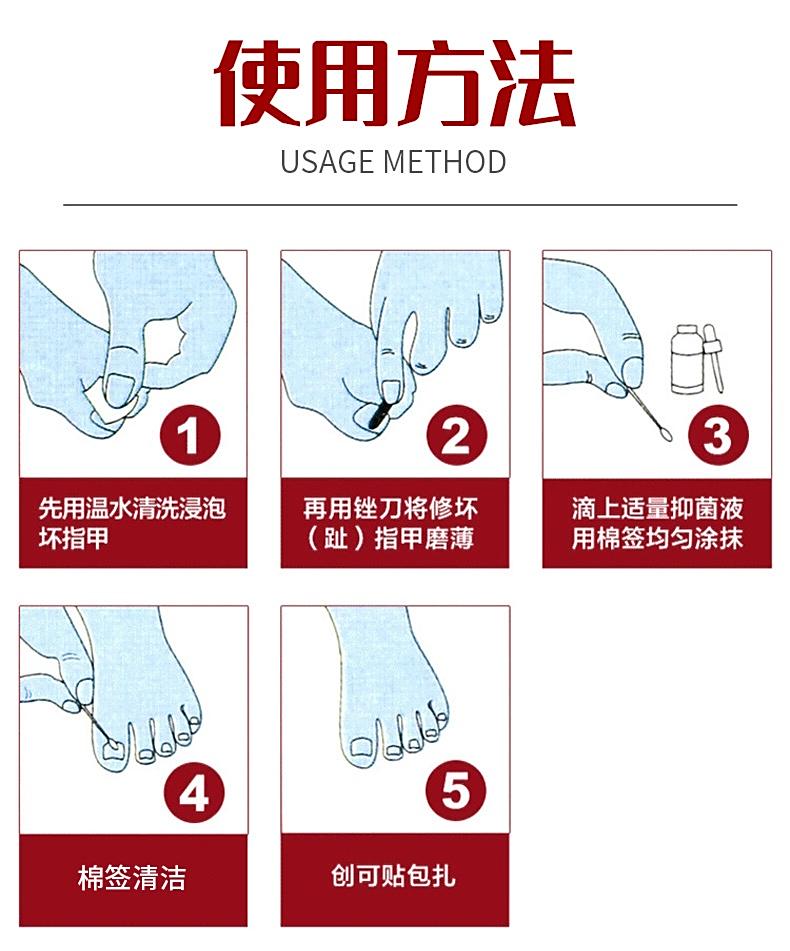 使用方法

USAGE METHOD

1
先用温水清洗浸泡坏指甲

2
再用锉刀将修坏（趾）指甲磨薄

3
滴上适量抑菌液用棉签均匀涂抹

4
棉签清洁

5
创可贴包扎