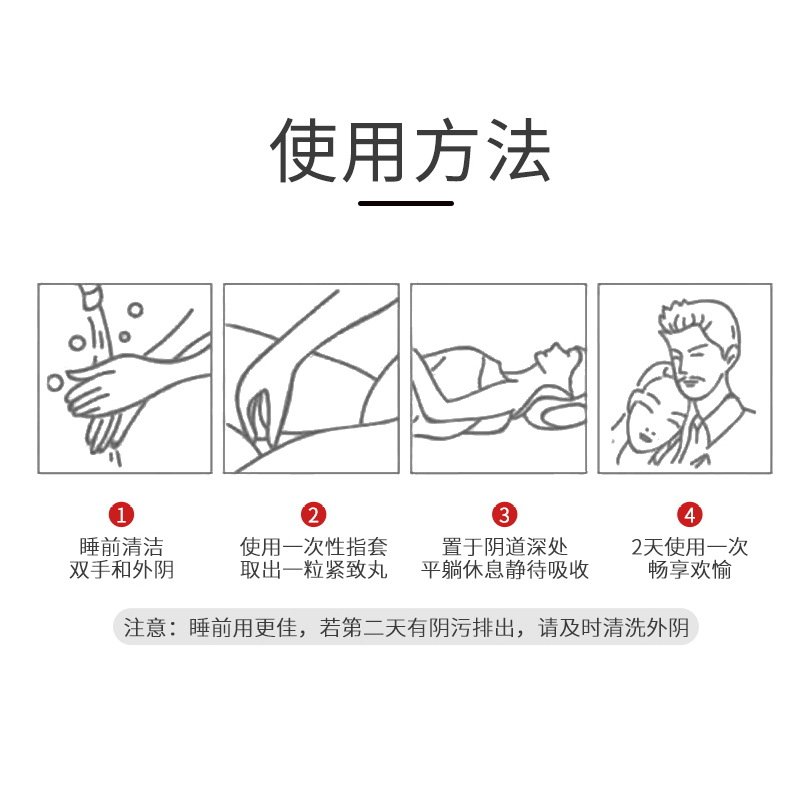 使用方法

1
睡前清洁
双手和外阴

2
使用一次性指套
取出一粒紧致丸

3
置于阴道深处
平躺休息静待吸收

4
2天使用一次
畅享欢愉

注意：睡前用更佳，若第二天有阴污排出，请及时清洗外阴