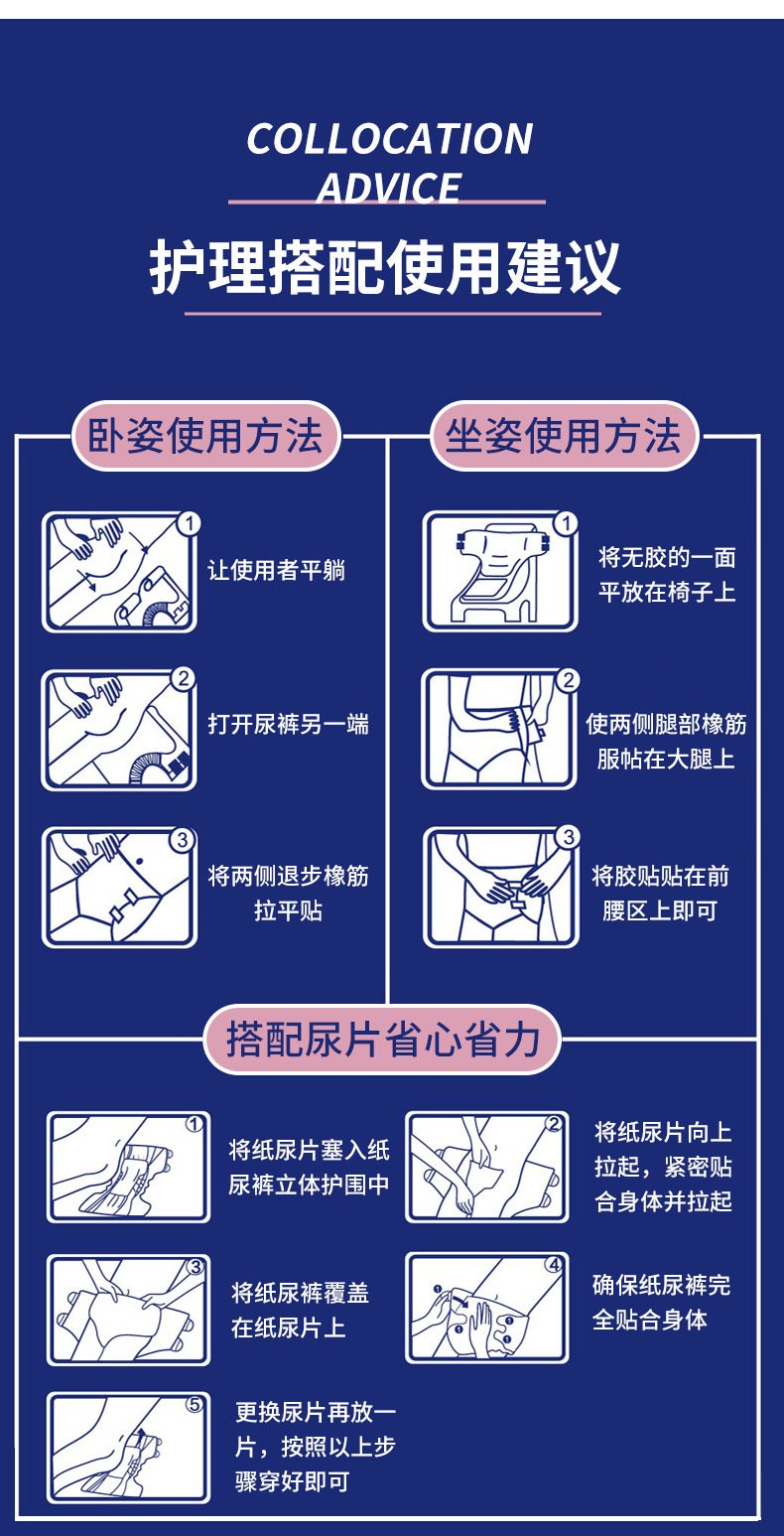 COLLOCATION ADVICE

护理搭配使用建议

卧姿使用方法

1 让使用者平躺

2 打开尿裤另一端

3 将两侧退步橡筋拉平贴

坐姿使用方法

1 将无胶的一面平放在椅子上

2 使两侧腿部橡筋服帖在大腿上

3 将胶贴贴在前腰区上即可

搭配尿片省心省力

1 将纸尿片塞入纸尿裤立体护围中

2 将纸尿片向上拉起，紧密贴合身体并拉起

3 将纸尿裤覆盖在纸尿片上

4 确保纸尿裤完全贴合身体

5 更换尿片再放一片，按照以上步骤穿好即可