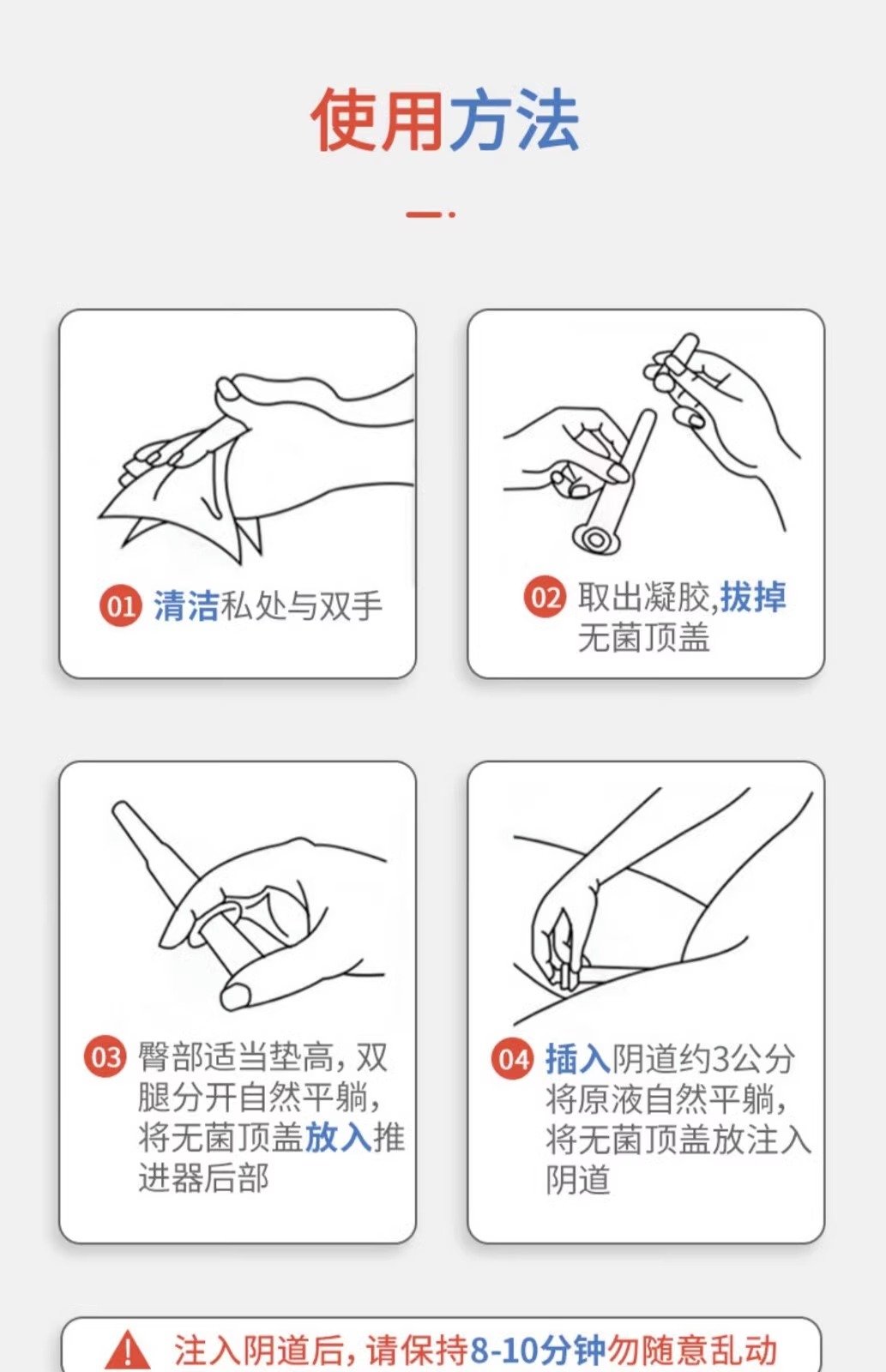 使用方法

01 清洁私处与双手

02 取出凝胶,拔掉无菌顶盖

03 臀部适当垫高，双腿分开自然平躺，将无菌顶盖放入推进器后部

04 插入阴道约3公分将原液自然平躺，将无菌顶盖放注入阴道

注入阴道后，请保持8-10分钟勿随意乱动