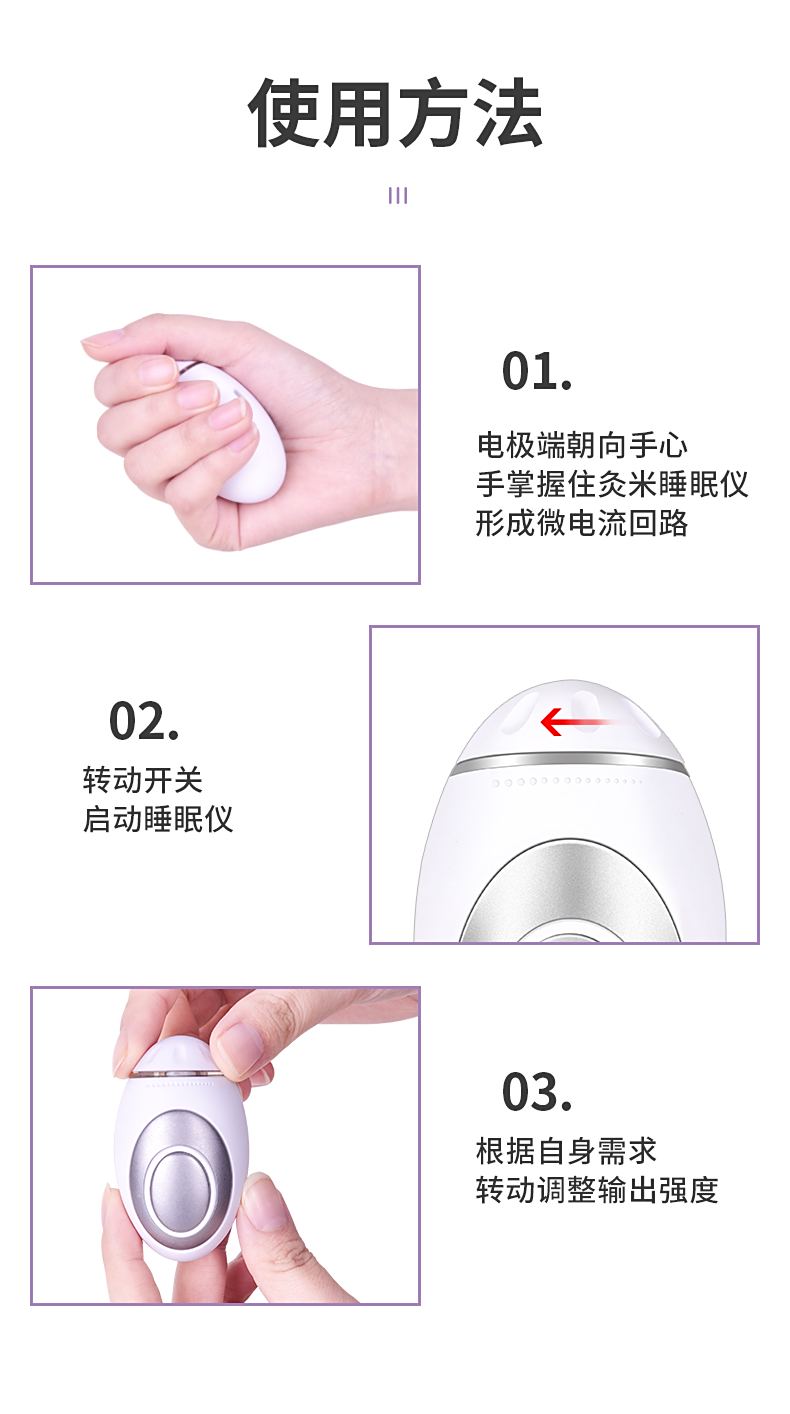 使用方法

01.

电极端朝向手心
手掌握住灸米睡眠仪
形成微电流回路

02.

转动开关
启动睡眠仪

03.

根据自身需求
转动调整输出强度