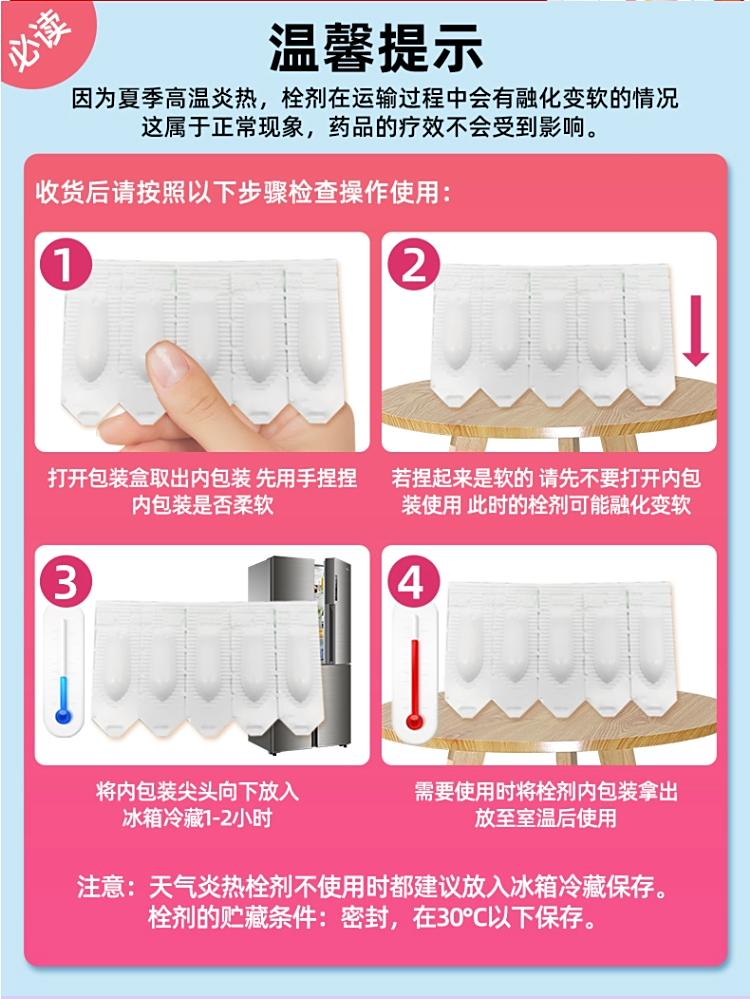 必读

温馨提示

因为夏季高温炎热，栓剂在运输过程中会有融化变软的情况
这属于正常现象，药品的疗效不会受到影响。

收货后请按照以下步骤检查操作使用：

1

打开包装盒取出内包装 先用手捏捏内包装是否柔软

2

若捏起来是软的 请先不要打开内包装使用 此时的栓剂可能融化变软

3

将内包装尖头向下放入冰箱冷藏1-2小时

4

需要使用时将栓剂内包装拿出放至室温后使用

注意：天气炎热栓剂不使用时都建议放入冰箱冷藏保存。
栓剂的贮藏条件：密封，在30°C以下保存。