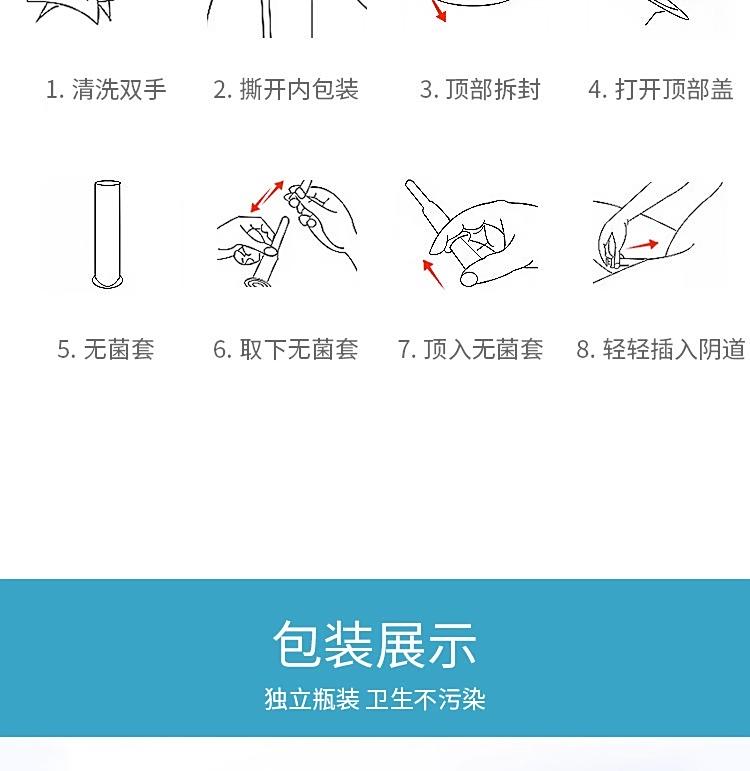 1. 清洗双手

2. 撕开内包装

3. 顶部拆封

4. 打开顶部盖

5. 无菌套

6. 取下无菌套

7. 顶入无菌套

8. 轻轻插入阴道

包装展示

独立瓶装 卫生不污染