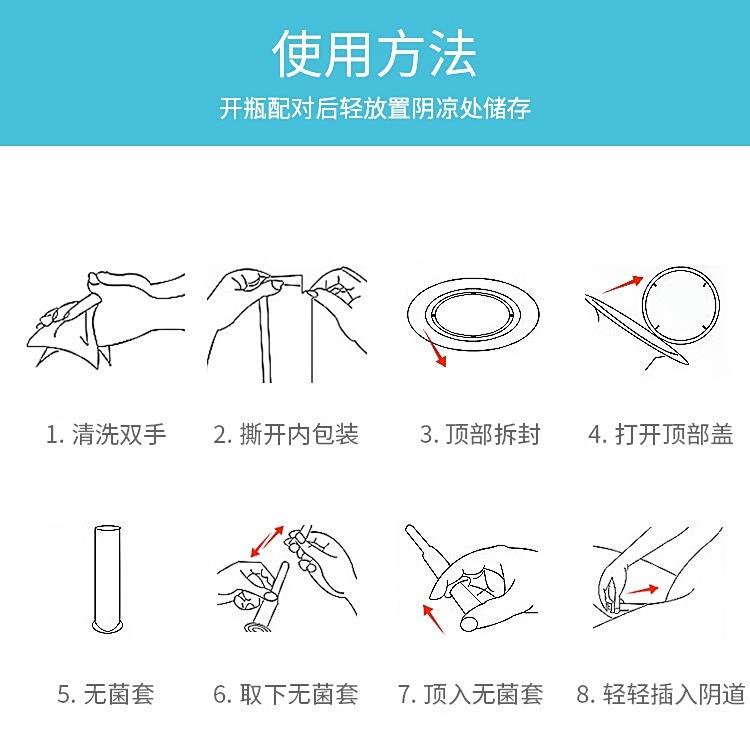 使用方法

开瓶配对后轻放置阴凉处储存

1. 清洗双手

2. 撕开内包装

3. 顶部拆封

4. 打开顶部盖

5. 无菌套

6. 取下无菌套

7. 顶入无菌套

8. 轻轻插入阴道