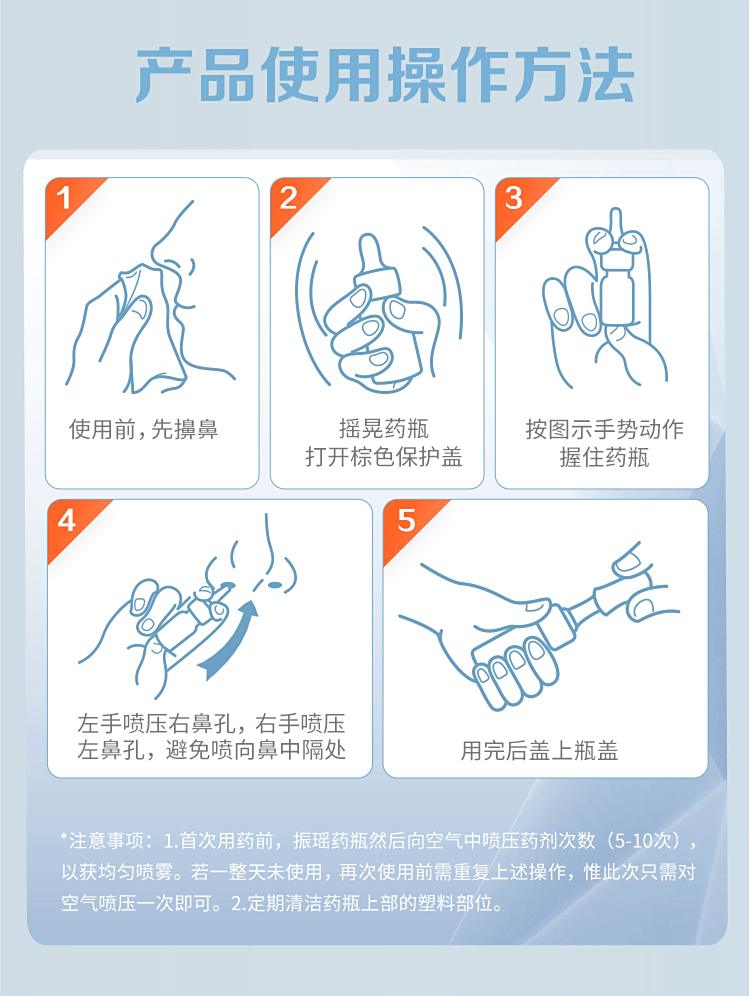 产品使用操作方法

1
使用前，先擤鼻

2
摇晃药瓶
打开棕色保护盖

3
按图示手势动作
握住药瓶

4
左手喷压右鼻孔，右手喷压左鼻孔，避免喷向鼻中隔处

5
用完后盖上瓶盖

*注意事项：1.首次用药前，振瑶药瓶然后向空气中喷压药剂次数（5-10次），以获均匀喷雾。若一整天未使用，再次使用前需重复上述操作，惟此次只需对空气喷压一次即可。2.定期清洁药瓶上部的塑料部位。