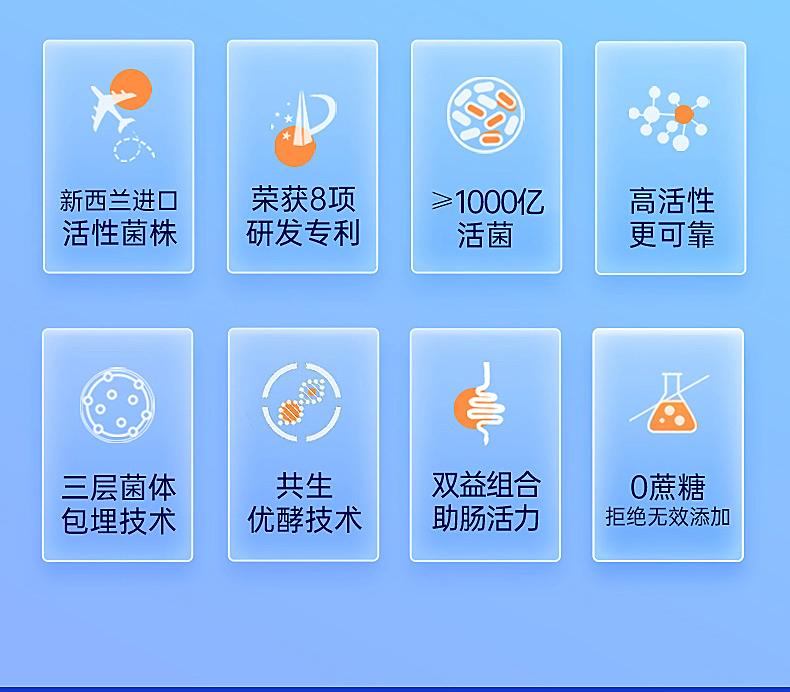 新西兰进口
活性菌株

荣获8项
研发专利

≥1000亿
活菌

高活性
更可靠

三层菌体
包埋技术

共生
优酵技术

双益组合
助肠活力

0蔗糖
拒绝无效添加