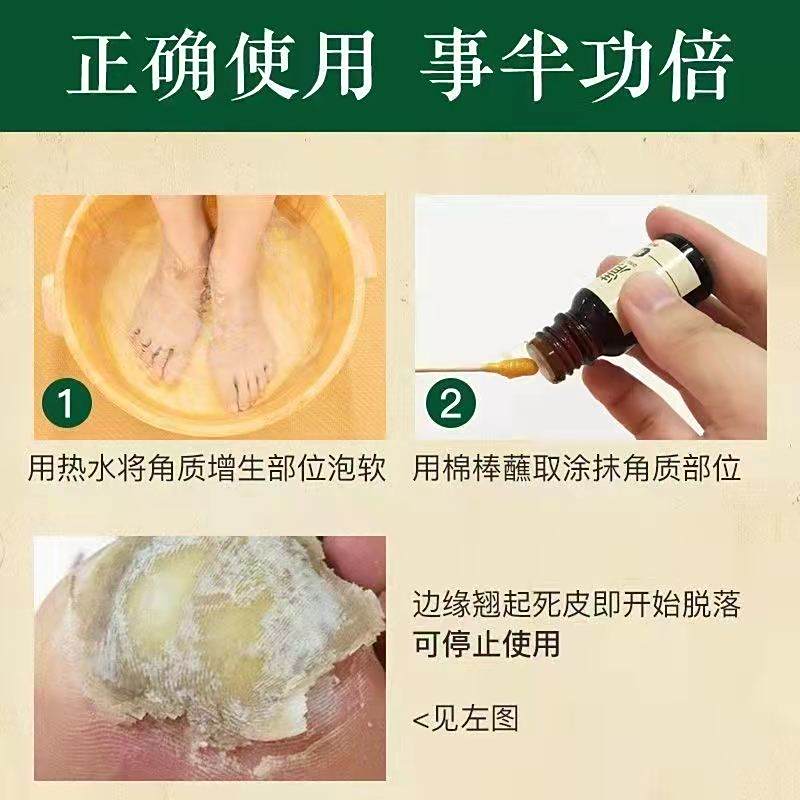 正确使用 事半功倍

1

用热水将角质增生部位泡软

2

用棉棒蘸取涂抹角质部位

边缘翘起死皮即开始脱落
可停止使用

<见左图