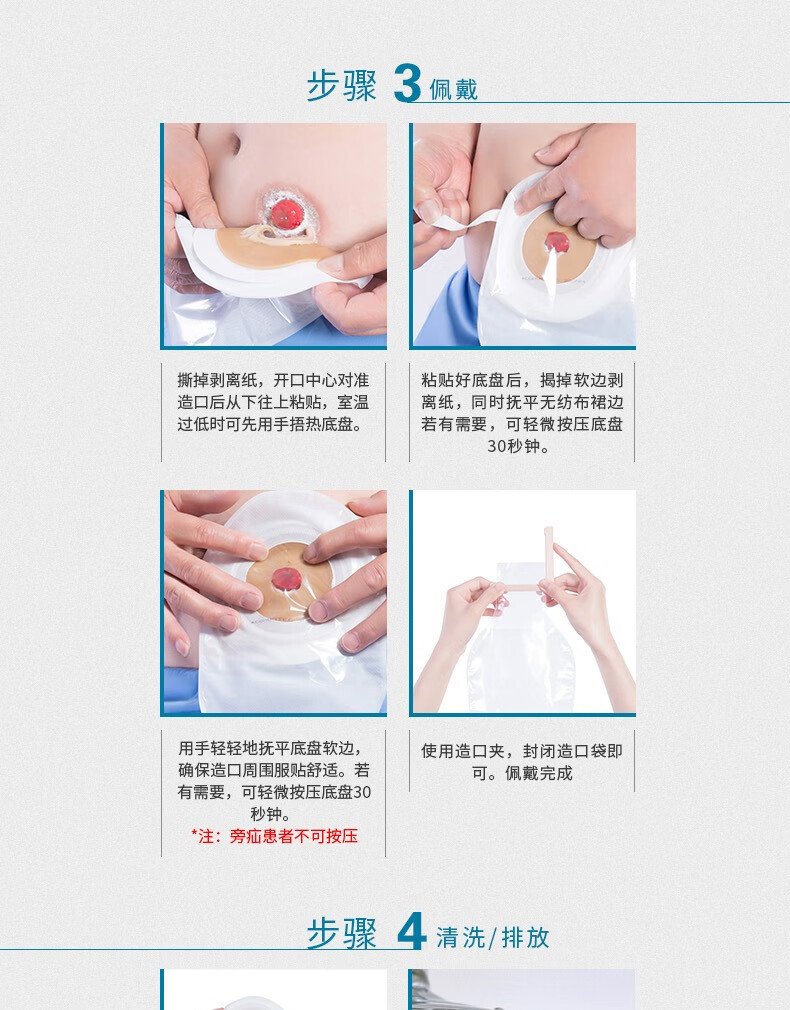 步骤 3 佩戴

撕掉剥离纸，开口中心对准造口后从下往上粘贴，室温过低时可先用手捂热底盘。

粘贴好底盘后，揭掉软边剥离纸，同时抚平无纺布裙边若有需要，可轻微按压底盘30秒钟。

用手轻轻地抚平底盘软边，确保造口周围服贴舒适。若有需要，可轻微按压底盘30秒钟。
*注：旁疝患者不可按压

使用造口夹，封闭造口袋即可。佩戴完成

步骤 4 清洗/排放