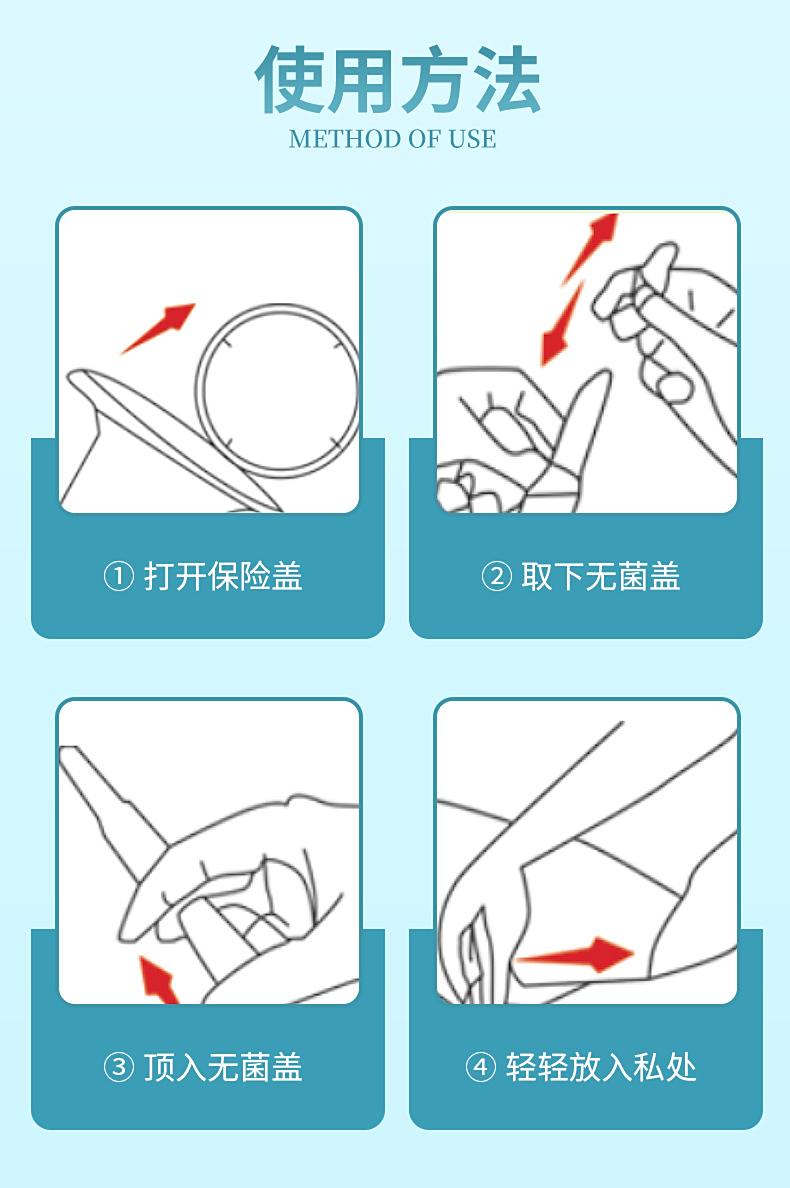 使用方法
METHOD OF USE

① 打开保险盖

② 取下无菌盖

③ 顶入无菌盖

④ 轻轻放入私处