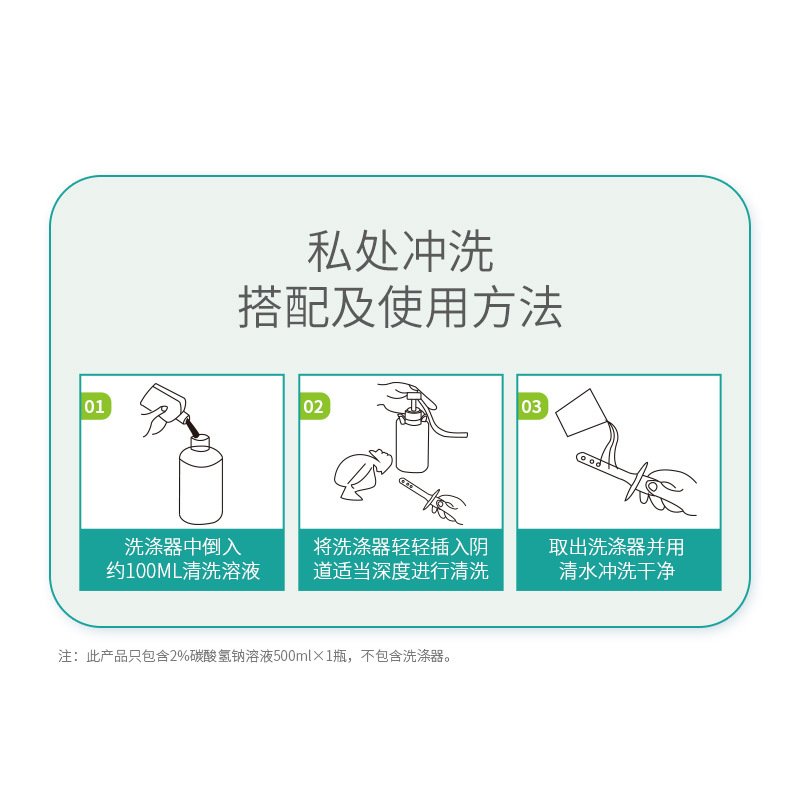 私处冲洗
搭配及使用方法

01
洗涤器中倒入约100ML清洗溶液

02
将洗涤器轻轻插入阴道适当深度进行清洗

03
取出洗涤器并用清水冲洗干净

注：此产品只包含2%碳酸氢钠溶液500ml×1瓶，不包含洗涤器。