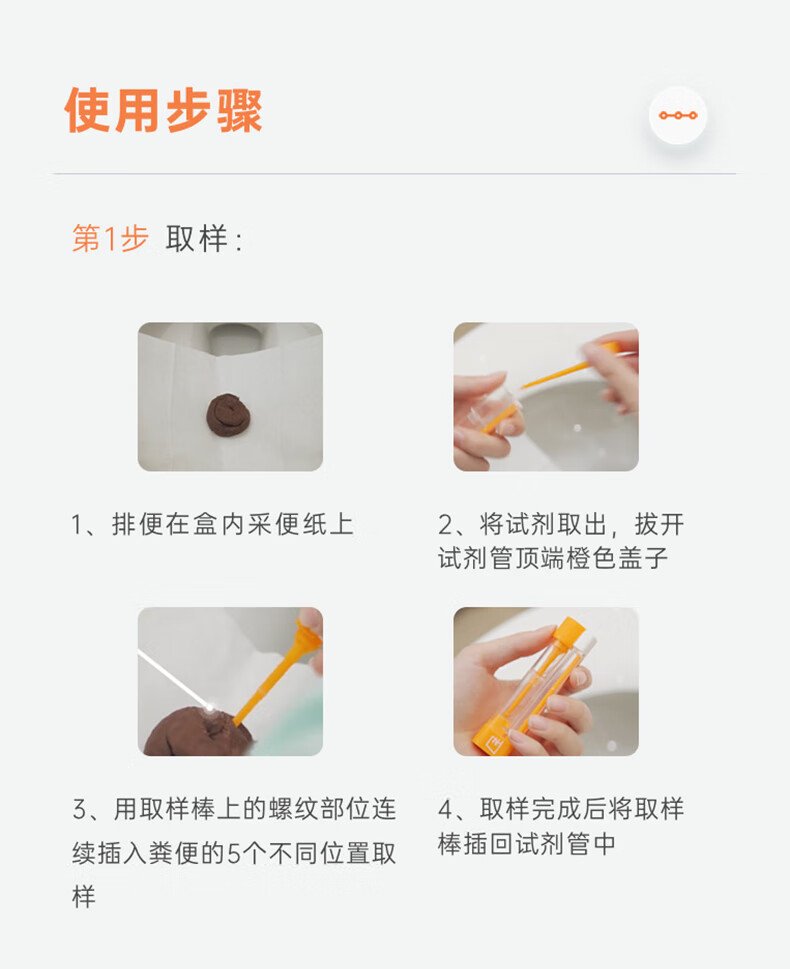 使用步骤

第1步 取样：

1、排便在盒内采便纸上

2、将试剂取出，拔开试剂管顶端橙色盖子

3、用取样棒上的螺纹部位连续插入粪便的5个不同位置取样

4、取样完成后将取样棒插回试剂管中