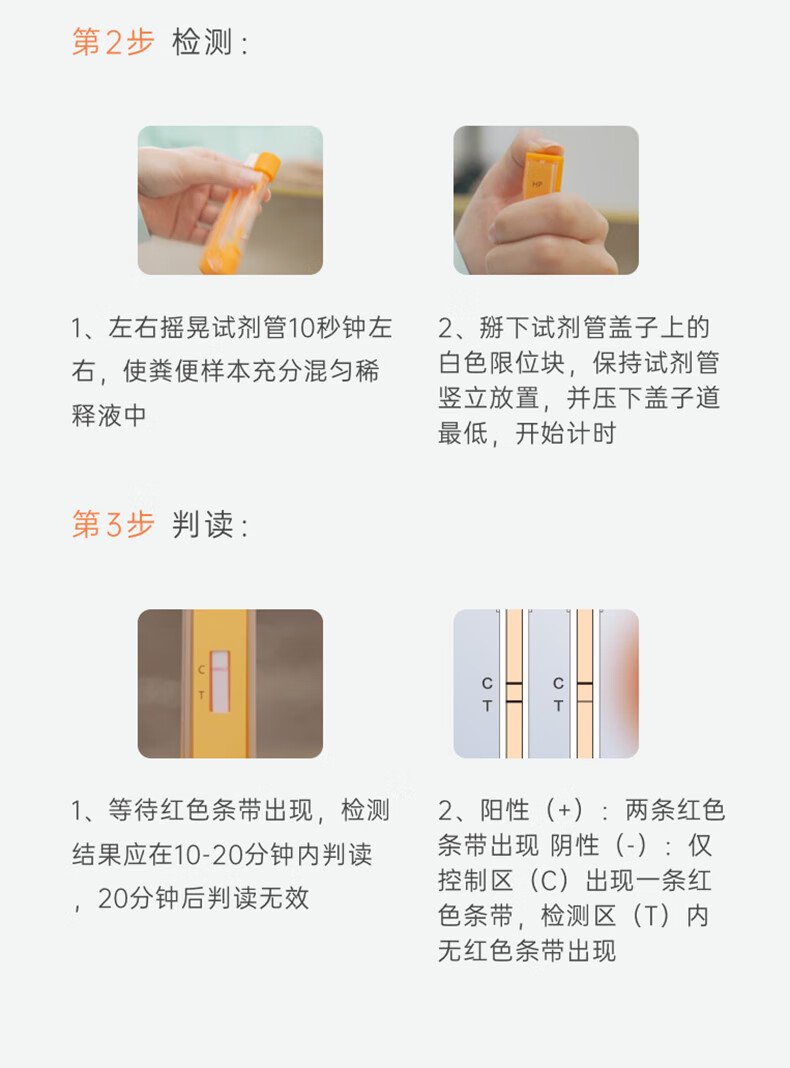 第2步 检测：

HP

1、左右摇晃试剂管10秒钟左右，使粪便样本充分混匀稀释液中

2、掰下试剂管盖子上的白色限位块，保持试剂管竖立放置，并压下盖子道最低，开始计时

第3步 判读：

C
T

C
T

C
T

1、等待红色条带出现，检测结果应在10-20分钟内判读，20分钟后判读无效

2、阳性（+）：两条红色条带出现 阴性（-）：仅控制区（C）出现一条红色条带，检测区（T）内无红色条带出现