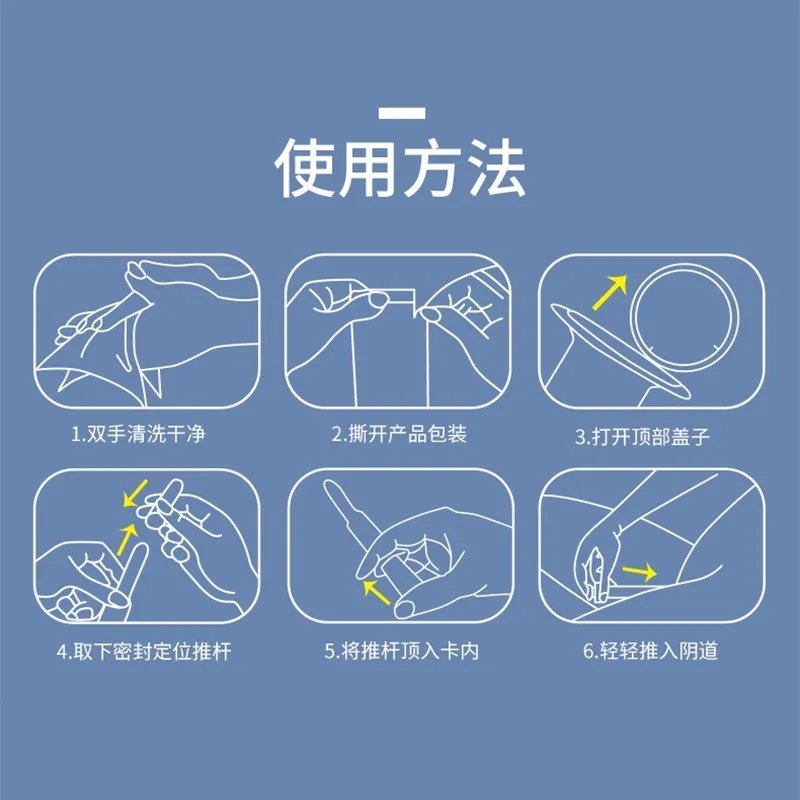 使用方法

1.双手清洗干净

2.撕开产品包装

3.打开顶部盖子

4.取下密封定位推杆

5.将推杆顶入卡内

6.轻轻推入阴道