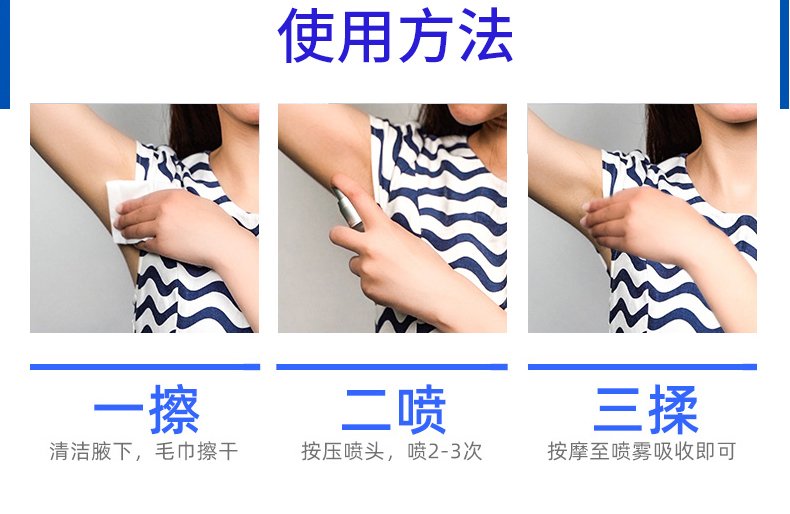 使用方法

一擦
清洁腋下，毛巾擦干

二喷
按压喷头，喷2-3次

三揉
按摩至喷雾吸收即可