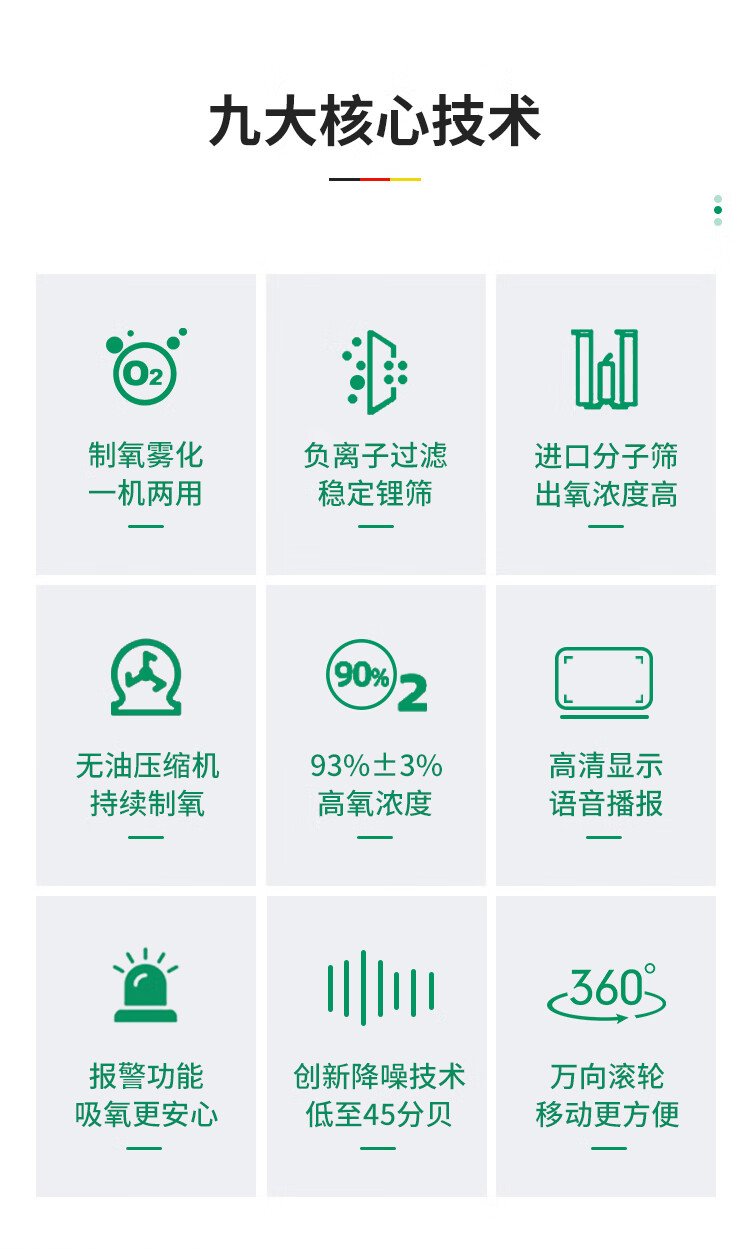 九大核心技术

$O_2$

制氧雾化
一机两用

负离子过滤
稳定锂筛

进口分子筛
出氧浓度高

无油压缩机
持续制氧

90% 2

93%±3%
高氧浓度

高清显示
语音播报

报警功能
吸氧更安心

创新降噪技术
低至45分贝

360°

万向滚轮
移动更方便