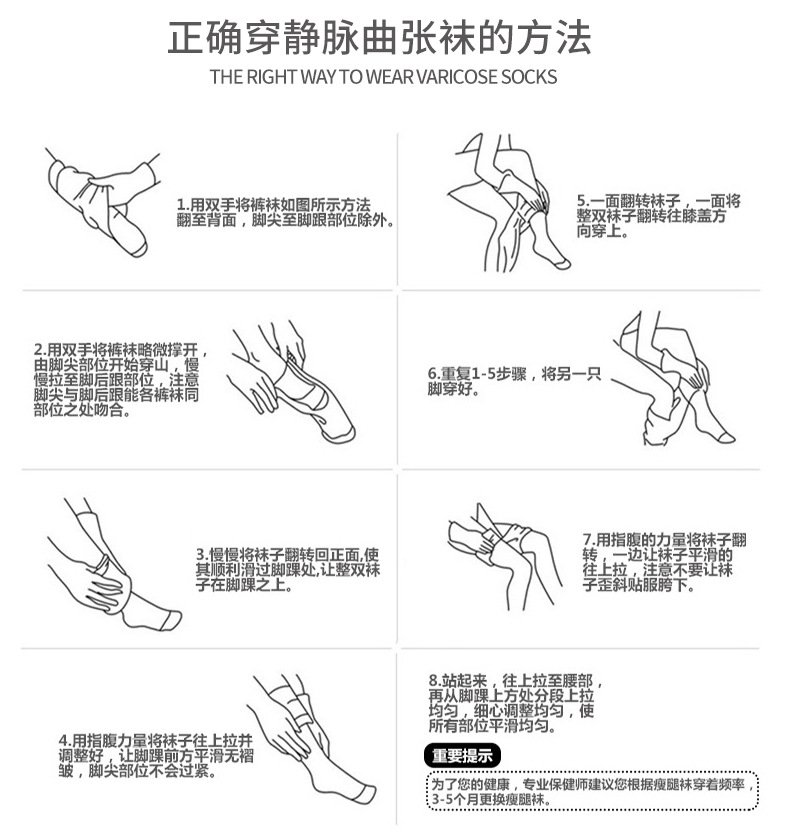 正确穿静脉曲张袜的方法

THE RIGHT WAY TO WEAR VARICOSE SOCKS

1.用双手将裤袜如图所示方法翻至背面，脚尖至脚跟部位除外。

2.用双手将裤袜略微撑开，由脚尖部位开始穿山，慢慢拉至脚后跟部位，注意脚尖与脚后跟能各裤袜同部位之处吻合。

3.慢慢将袜子翻转回正面,使其顺利滑过脚踝处,让整双袜子在脚踝之上。

4.用指腹力量将袜子往上拉并调整好，让脚踝前方平滑无褶皱，脚尖部位不会过紧。

5.一面翻转袜子，一面将整双袜子翻转往膝盖方向穿上。

6.重复1-5步骤，将另一只脚穿好。

7.用指腹的力量将袜子翻转，一边让袜子平滑的往上拉，注意不要让袜子歪斜贴服胯下。

8.站起来，往上拉至腰部，再从脚踝上方处分段上拉均匀，细心调整均匀，使所有部位平滑均匀。

重要提示

为了您的健康，专业保健师建议您根据瘦腿袜穿着频率，3-5个月更换瘦腿袜。