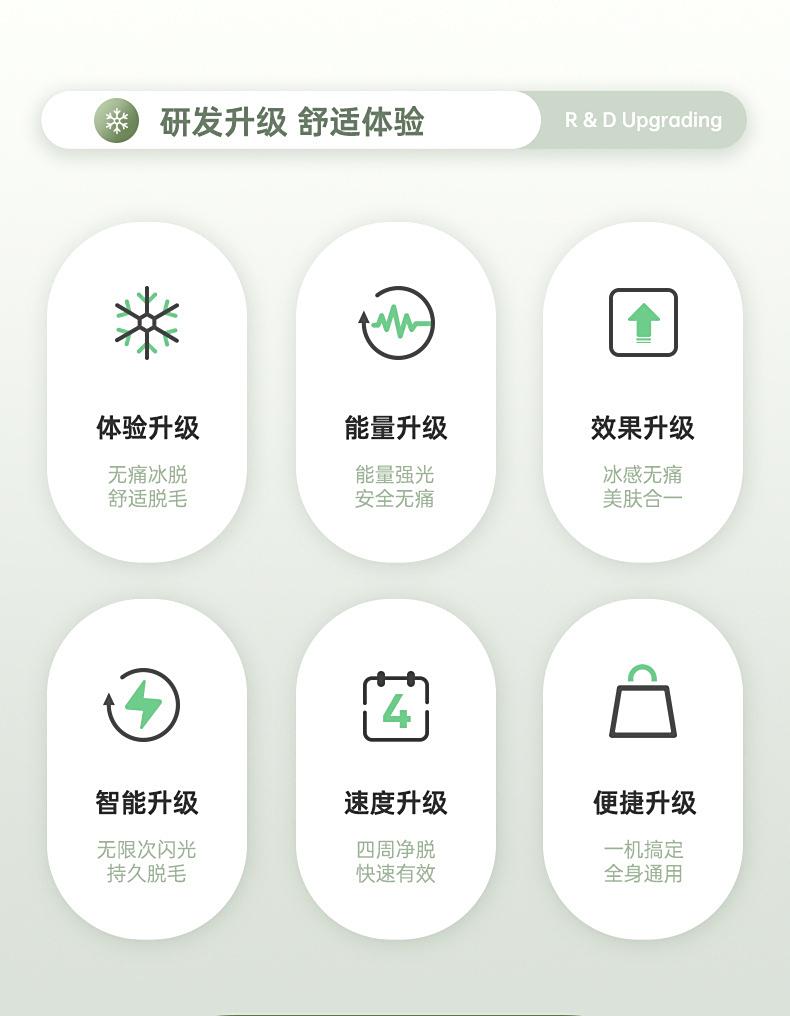 研发升级 舒适体验

R & D Upgrading

体验升级

无痛冰脱
舒适脱毛

能量升级

能量强光
安全无痛

效果升级

冰感无痛
美肤合一

4

智能升级

无限次闪光
持久脱毛

速度升级

四周净脱
快速有效

便捷升级

一机搞定
全身通用