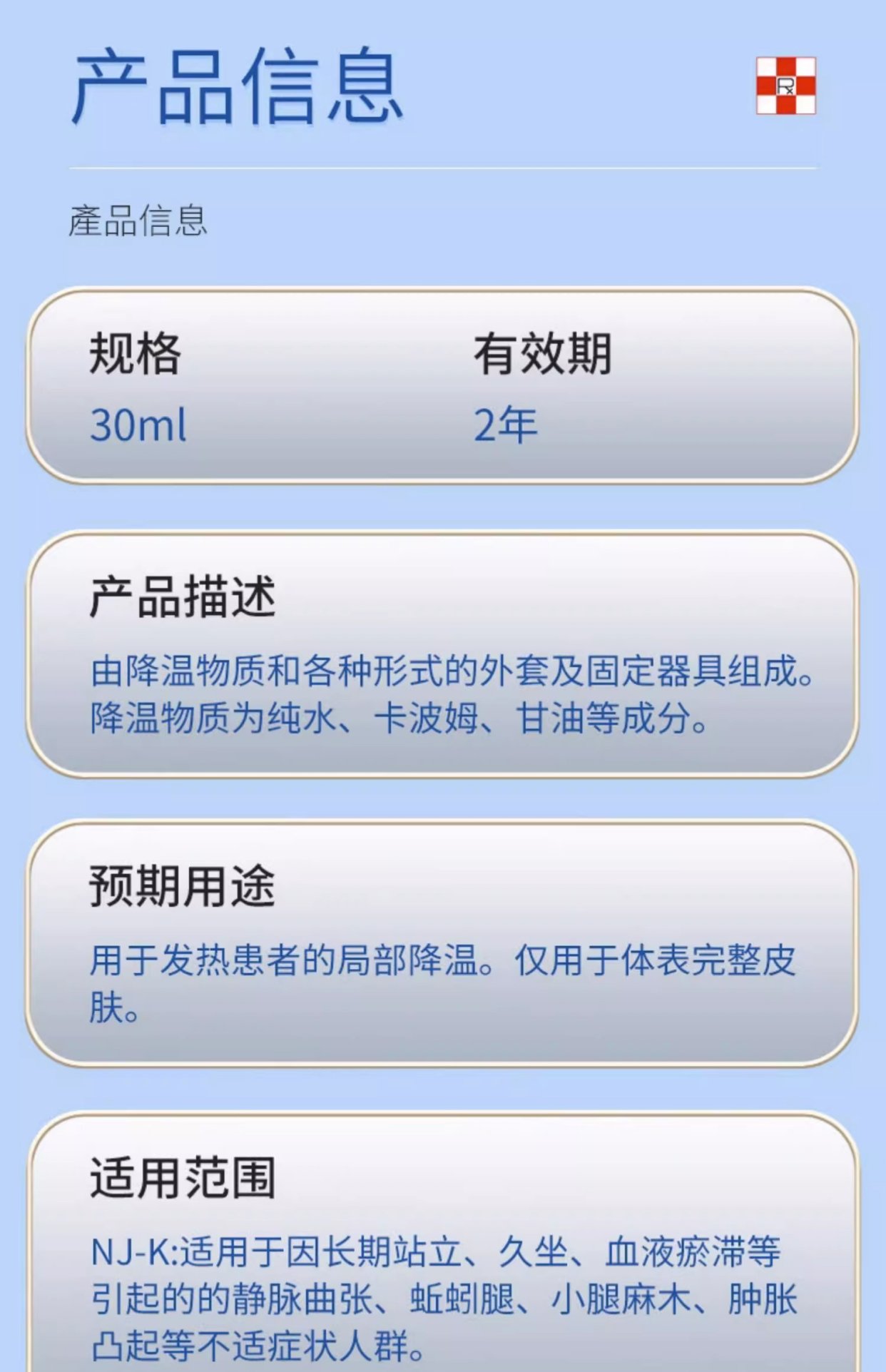 产品信息

Rx

產品信息

规格
30ml

有效期
2年

产品描述

由降温物质和各种形式的外套及固定器具组成。降温物质为纯水、卡波姆、甘油等成分。

预期用途

用于发热患者的局部降温。仅用于体表完整皮肤。

适用范围

NJ-K:适用于因长期站立、久坐、血液瘀滞等引起的的静脉曲张、蚯蚓腿、小腿麻木、肿胀凸起等不适症状人群。