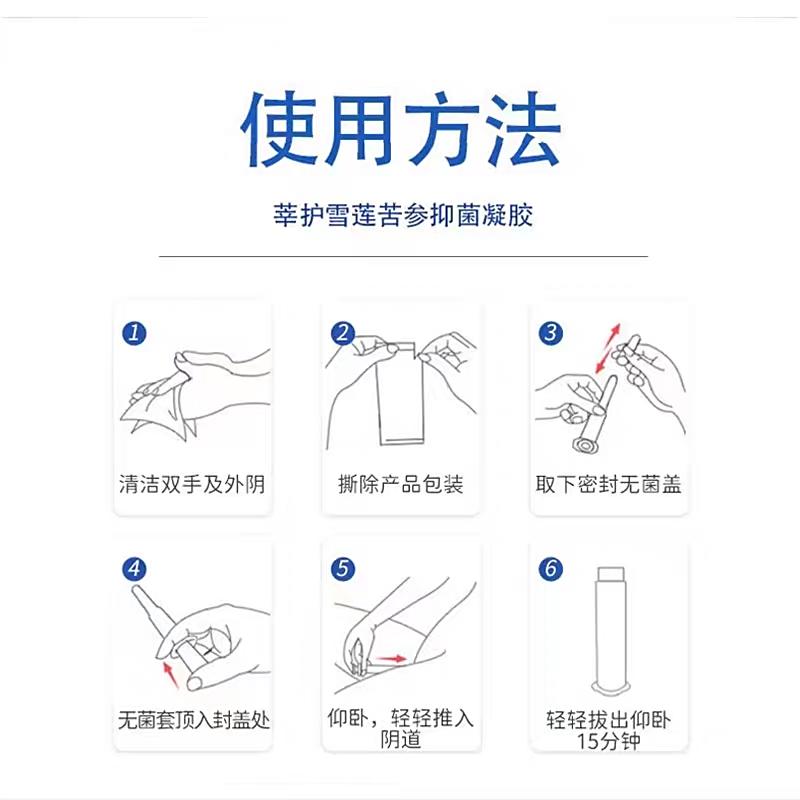 使用方法

莘护雪莲苦参抑菌凝胶

1
清洁双手及外阴

2
撕除产品包装

3
取下密封无菌盖

4
无菌套顶入封盖处

5
仰卧，轻轻推入阴道

6
轻轻拔出仰卧15分钟