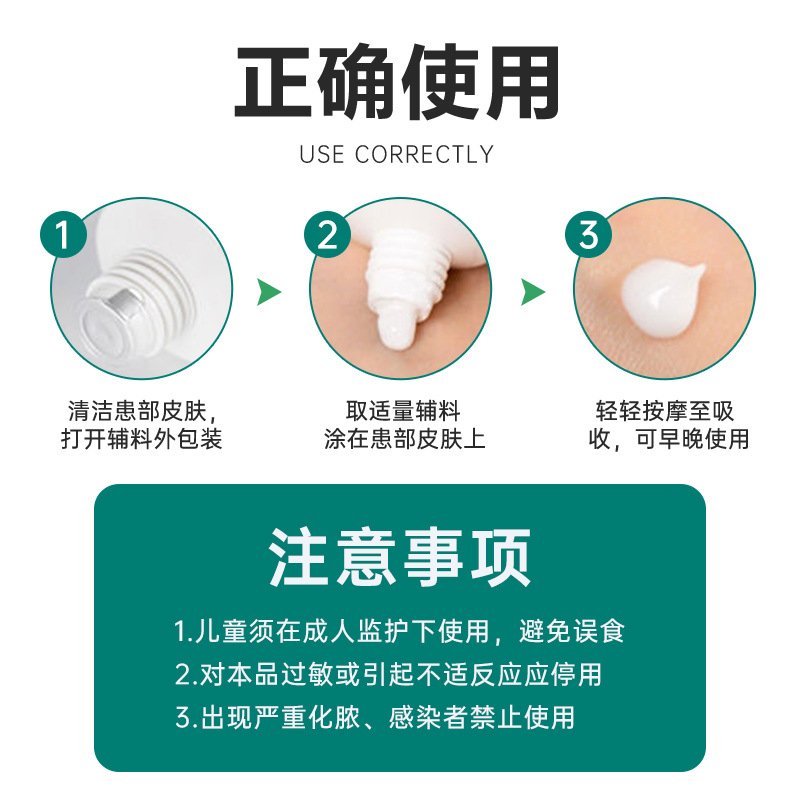 正确使用

USE CORRECTLY

1

清洁患部皮肤，打开辅料外包装

2

取适量辅料涂在患部皮肤上

3

轻轻按摩至吸收，可早晚使用

注意事项

1.儿童须在成人监护下使用，避免误食

2.对本品过敏或引起不适反应应停用

3.出现严重化脓、感染者禁止使用