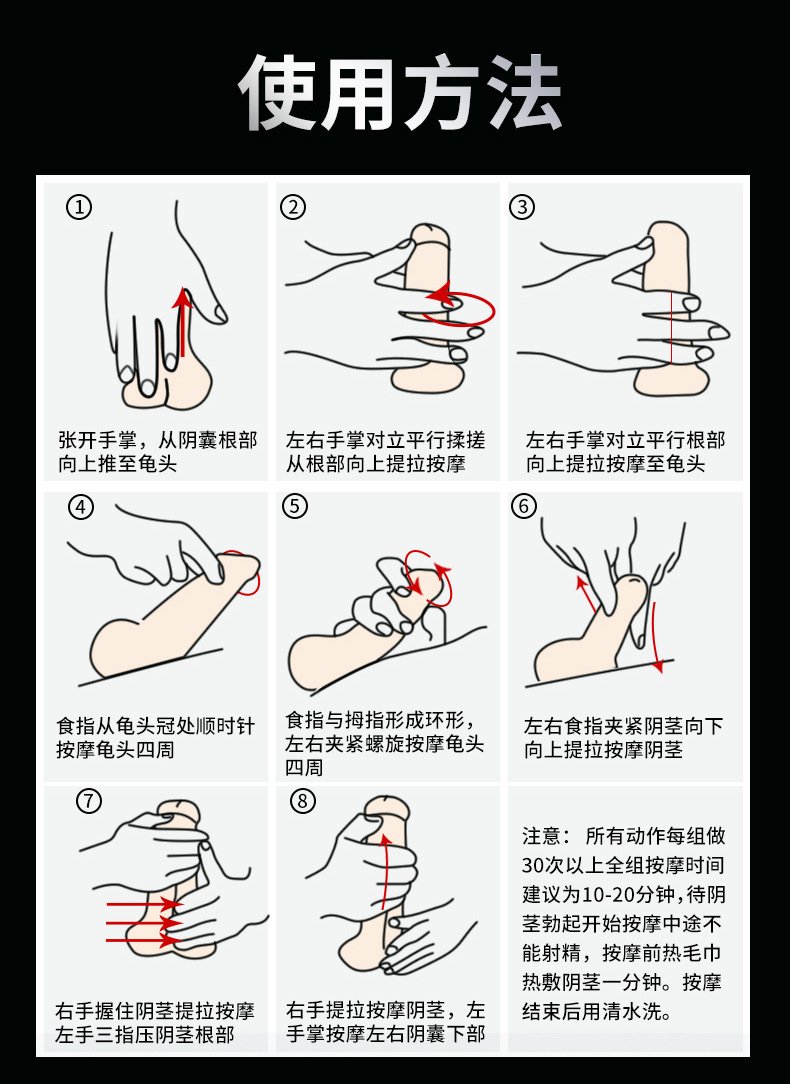 使用方法

①

张开手掌，从阴囊根部向上推至龟头

②

左右手掌对立平行揉搓从根部向上提拉按摩

③

左右手掌对立平行根部向上提拉按摩至龟头

④

食指从龟头冠处顺时针按摩龟头四周

⑤

食指与拇指形成环形，左右夹紧螺旋按摩龟头四周

⑥

左右食指夹紧阴茎向下向上提拉按摩阴茎

⑦

右手握住阴茎提拉按摩左手三指压阴茎根部

⑧

右手提拉按摩阴茎，左手掌按摩左右阴囊下部

注意： 所有动作每组做30次以上全组按摩时间建议为10-20分钟，待阴茎勃起开始按摩中途不能射精，按摩前热毛巾热敷阴茎一分钟。按摩结束后用清水洗。