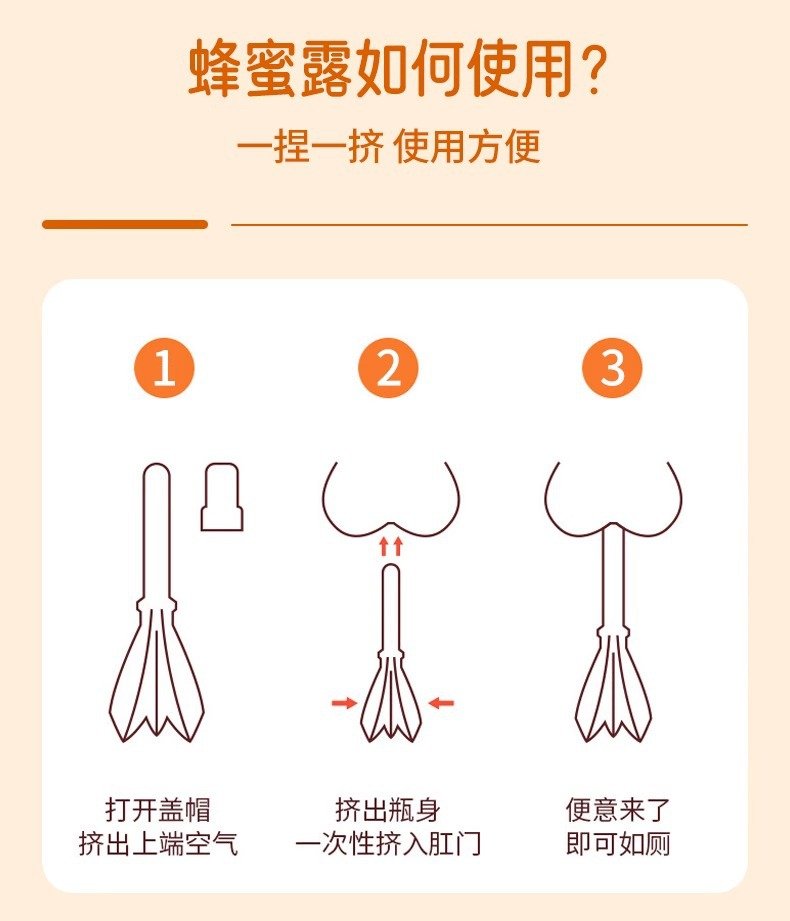 蜂蜜露如何使用？

一捏一挤 使用方便

1

打开盖帽
挤出上端空气

2

挤出瓶身
一次性挤入肛门

3

便意来了
即可如厕