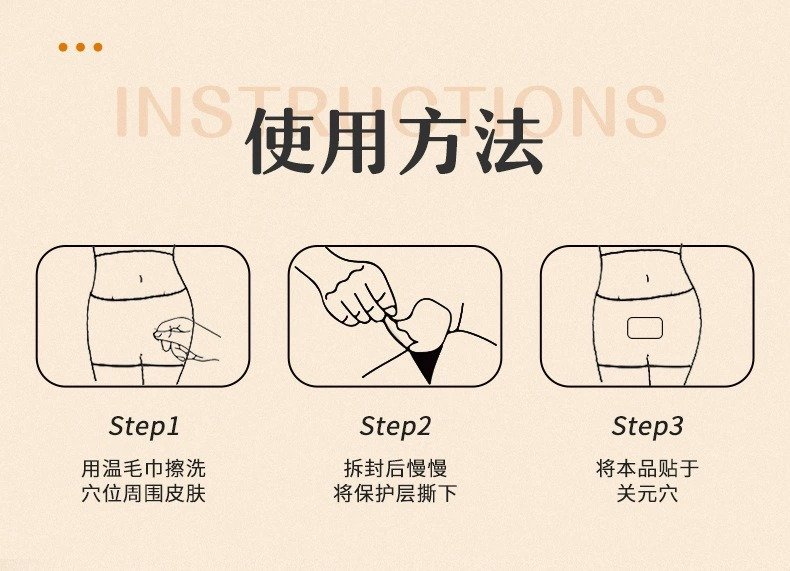 INSTRUCTIONS

使用方法

Step1

用温毛巾擦洗穴位周围皮肤

Step2

拆封后慢慢将保护层撕下

Step3

将本品贴于关元穴