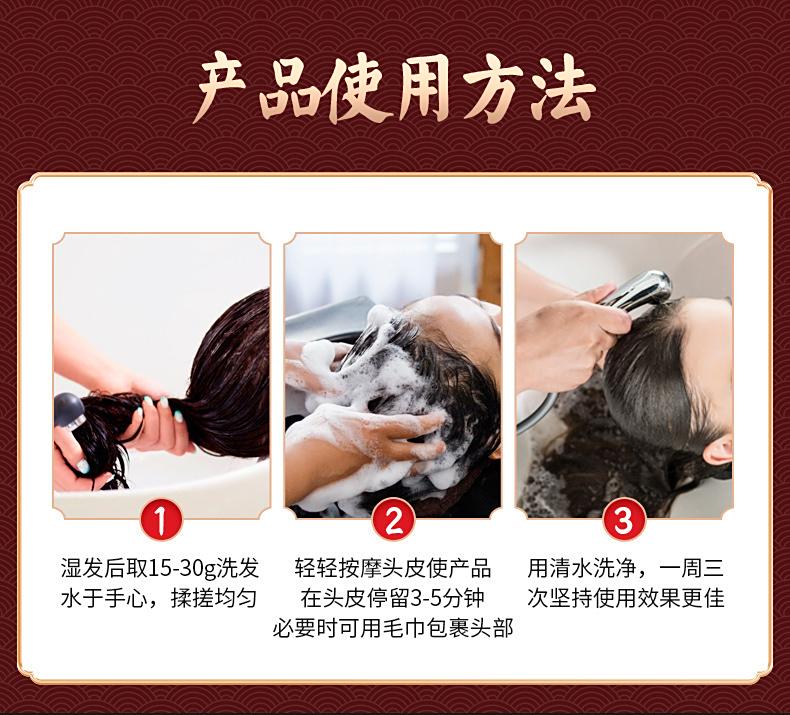 产品使用方法

1
湿发后取15-30g洗发水于手心，揉搓均匀

2
轻轻按摩头皮使产品在头皮停留3-5分钟
必要时可用毛巾包裹头部

3
用清水洗净，一周三次坚持使用效果更佳