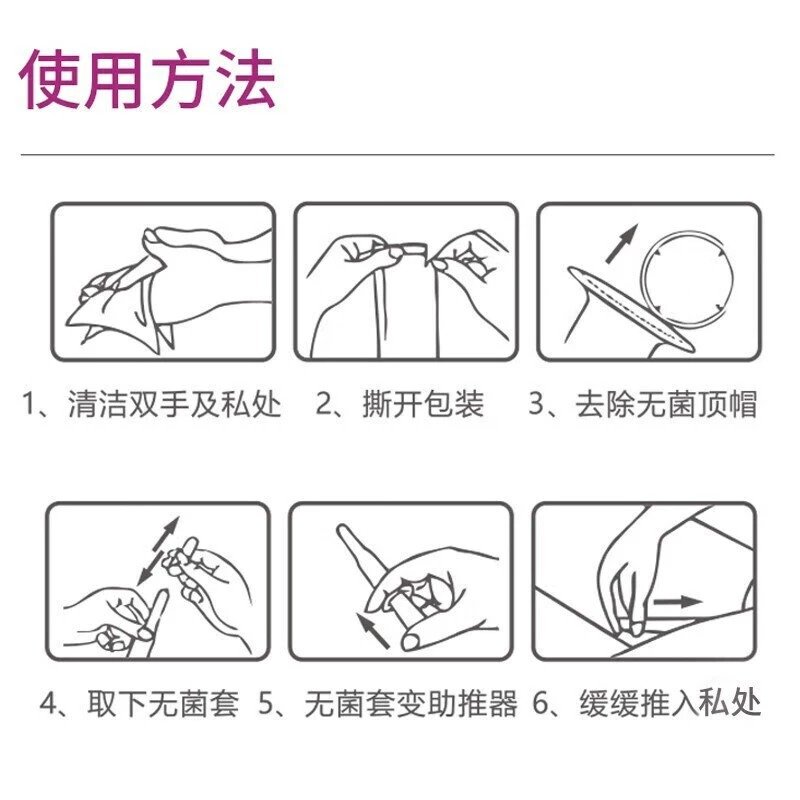 使用方法

1、清洁双手及私处

2、撕开包装

3、去除无菌顶帽

4、取下无菌套

5、无菌套变助推器

6、缓缓推入私处