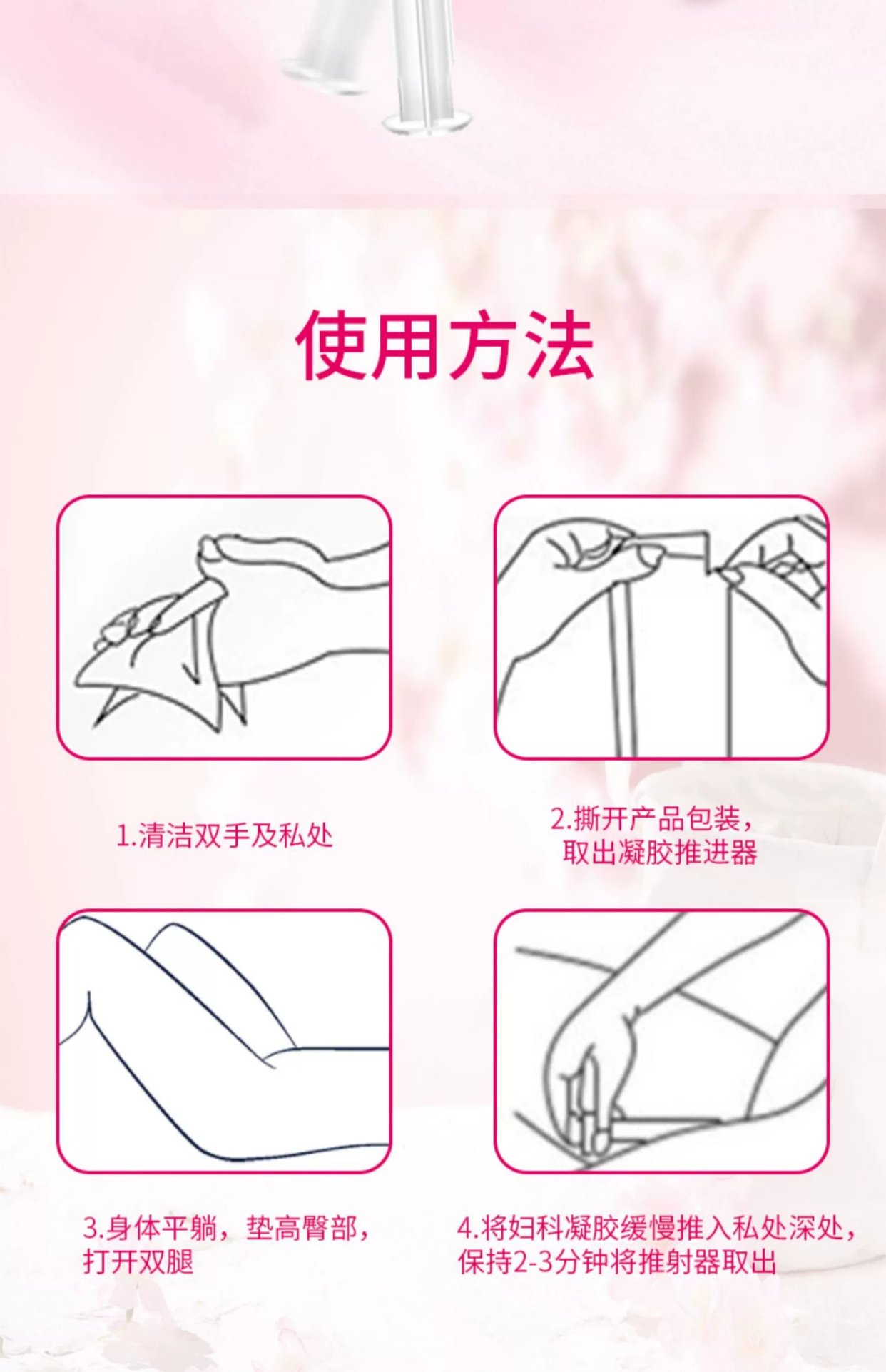 使用方法

1.清洁双手及私处

2.撕开产品包装，取出凝胶推进器

3.身体平躺，垫高臀部，打开双腿

4.将妇科凝胶缓慢推入私处深处，保持2-3分钟将推射器取出