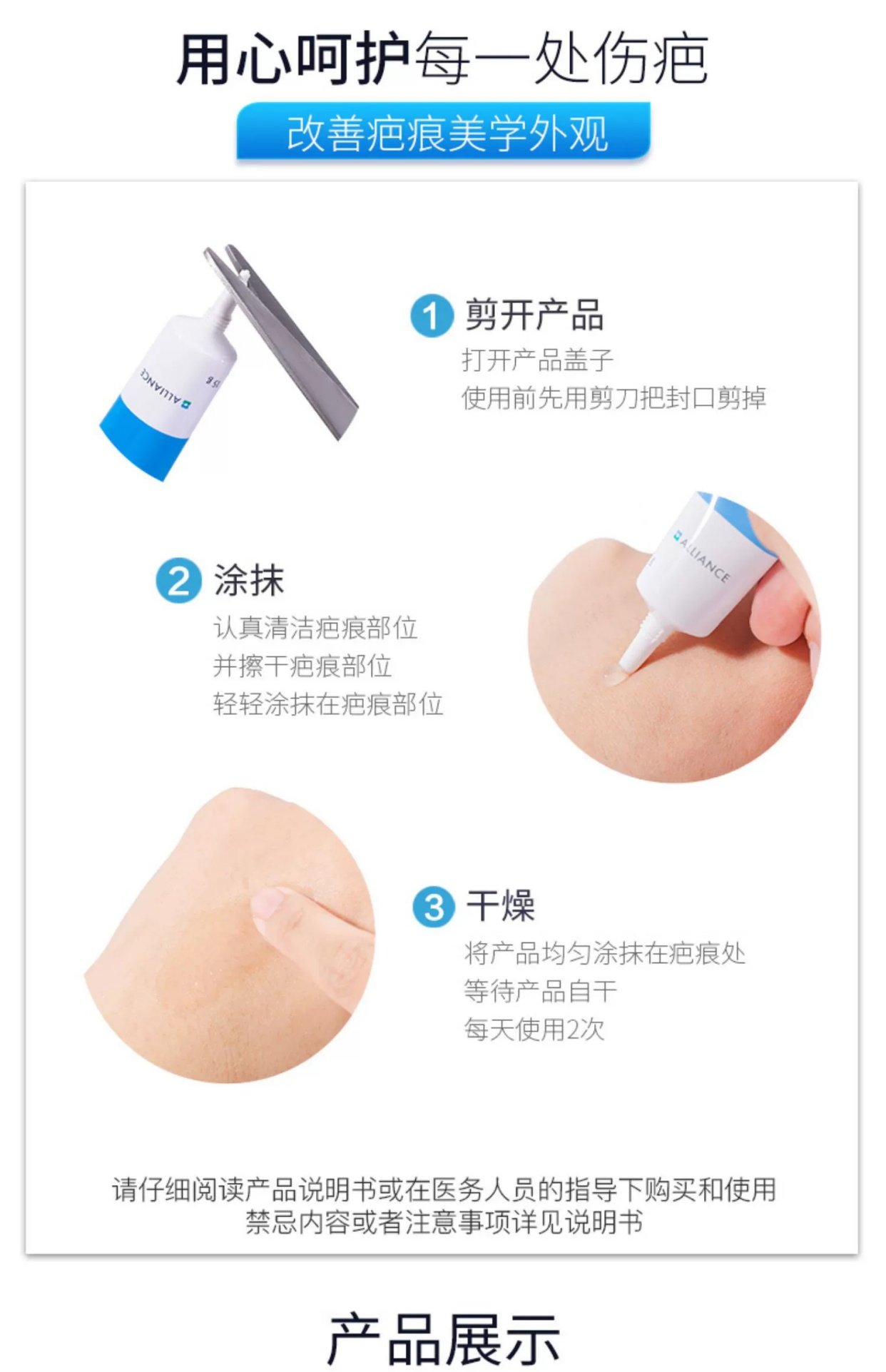 用心呵护每一处伤疤

改善疤痕美学外观

ALLIANCE
15 g

1 剪开产品
打开产品盖子
使用前先用剪刀把封口剪掉

2 涂抹
认真清洁疤痕部位
并擦干疤痕部位
轻轻涂抹在疤痕部位

ALLIANCE

3 干燥
将产品均匀涂抹在疤痕处
等待产品自干
每天使用2次

请仔细阅读产品说明书或在医务人员的指导下购买和使用
禁忌内容或者注意事项详见说明书

产品展示