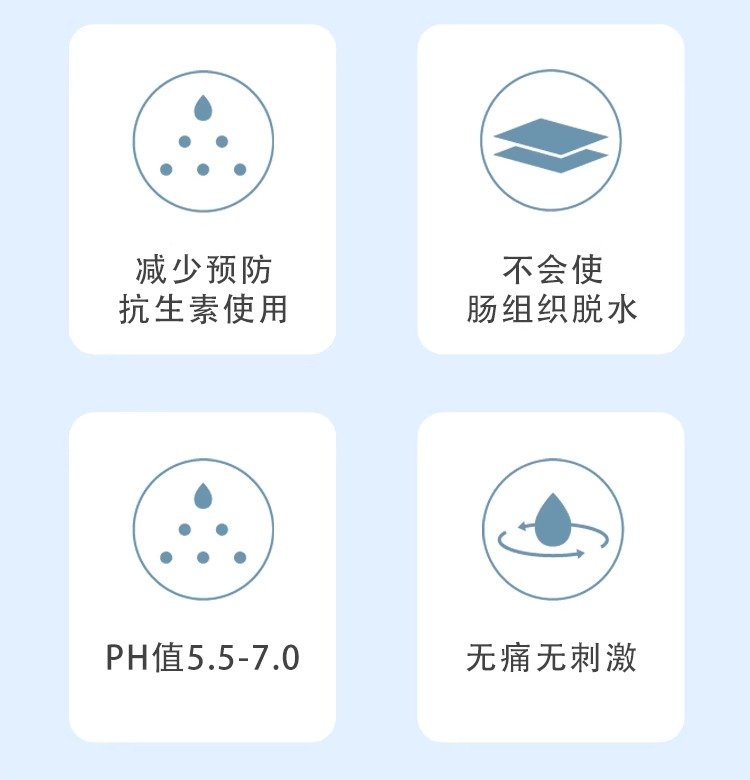 减少预防
抗生素使用

不会使
肠组织脱水

PH值5.5-7.0

无痛无刺激