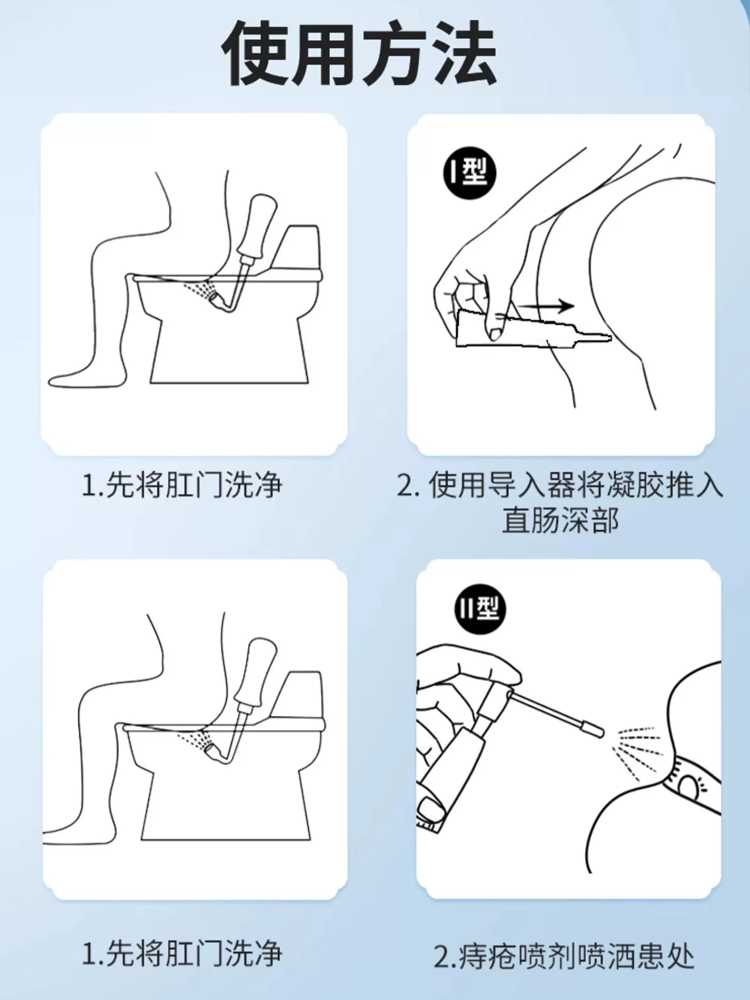 使用方法

I型

1.先将肛门洗净

2. 使用导入器将凝胶推入直肠深部

II型

1.先将肛门洗净

2.痔疮喷剂喷洒患处