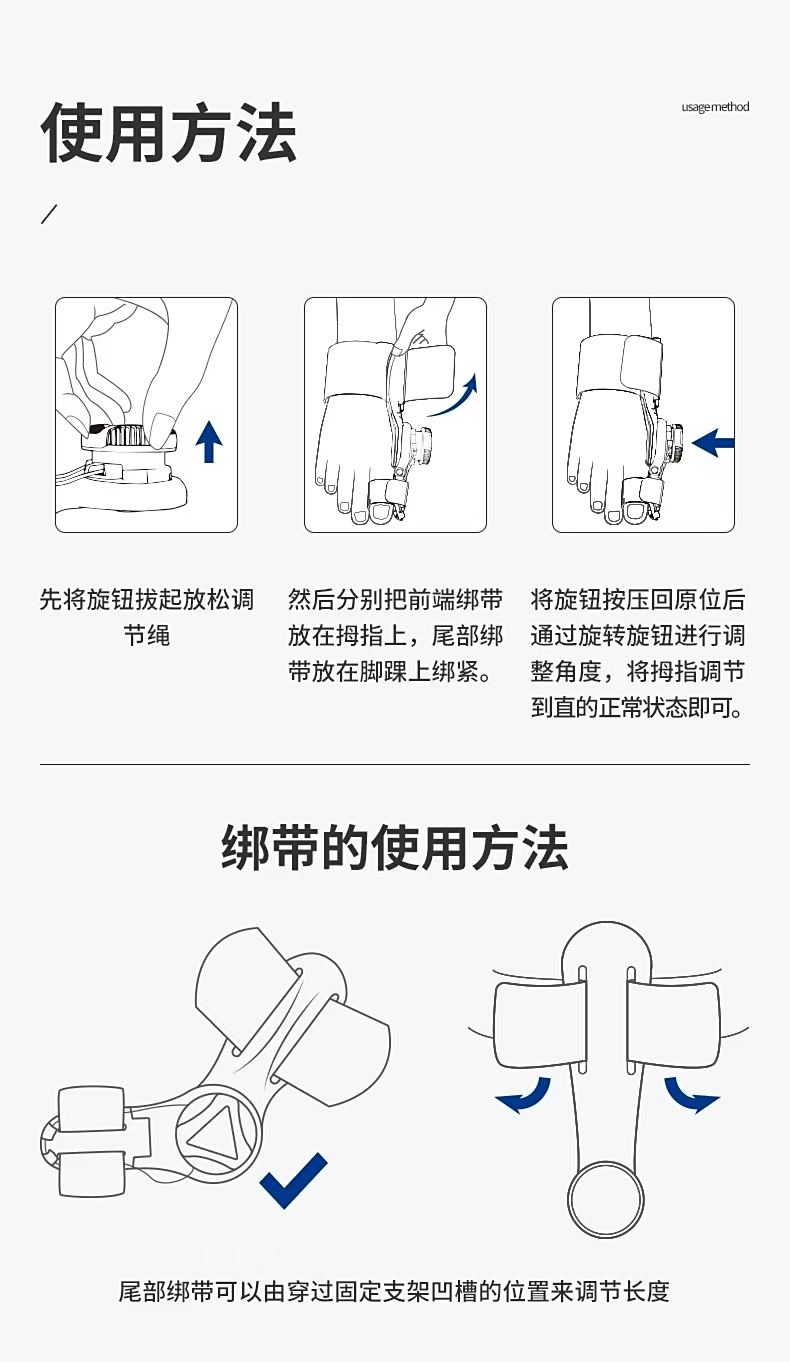 使用方法

usage method

/

先将旋钮拔起放松调节绳

然后分别把前端绑带放在拇指上，尾部绑带放在脚踝上绑紧。

将旋钮按压回原位后通过旋转旋钮进行调整角度，将拇指调节到直的正常状态即可。

绑带的使用方法

尾部绑带可以由穿过固定支架凹槽的位置来调节长度