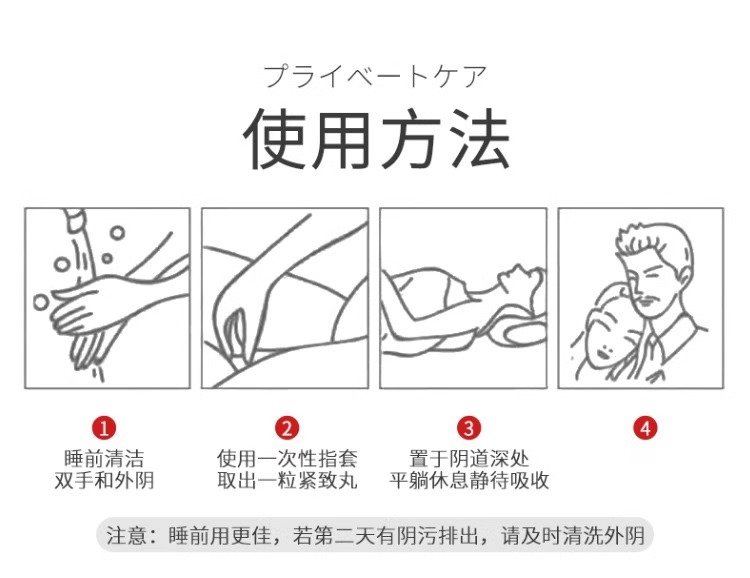 プライベートケア

使用方法

1
睡前清洁
双手和外阴

2
使用一次性指套
取出一粒紧致丸

3
置于阴道深处
平躺休息静待吸收

4

注意：睡前用更佳，若第二天有阴污排出，请及时清洗外阴